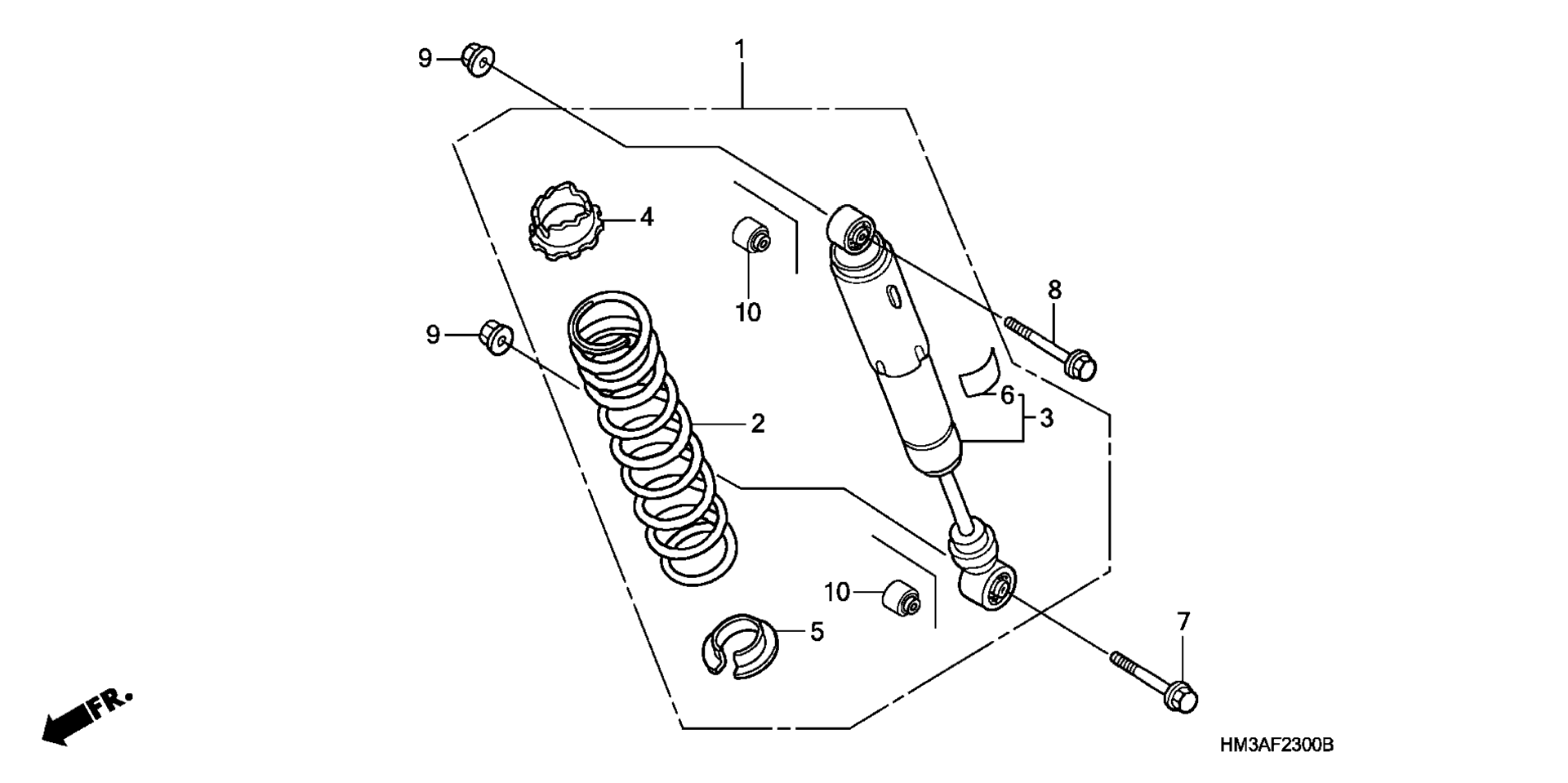 9
1
4
10
8
9
6
3
2
10
5
7
FR.
HM3AF2300B