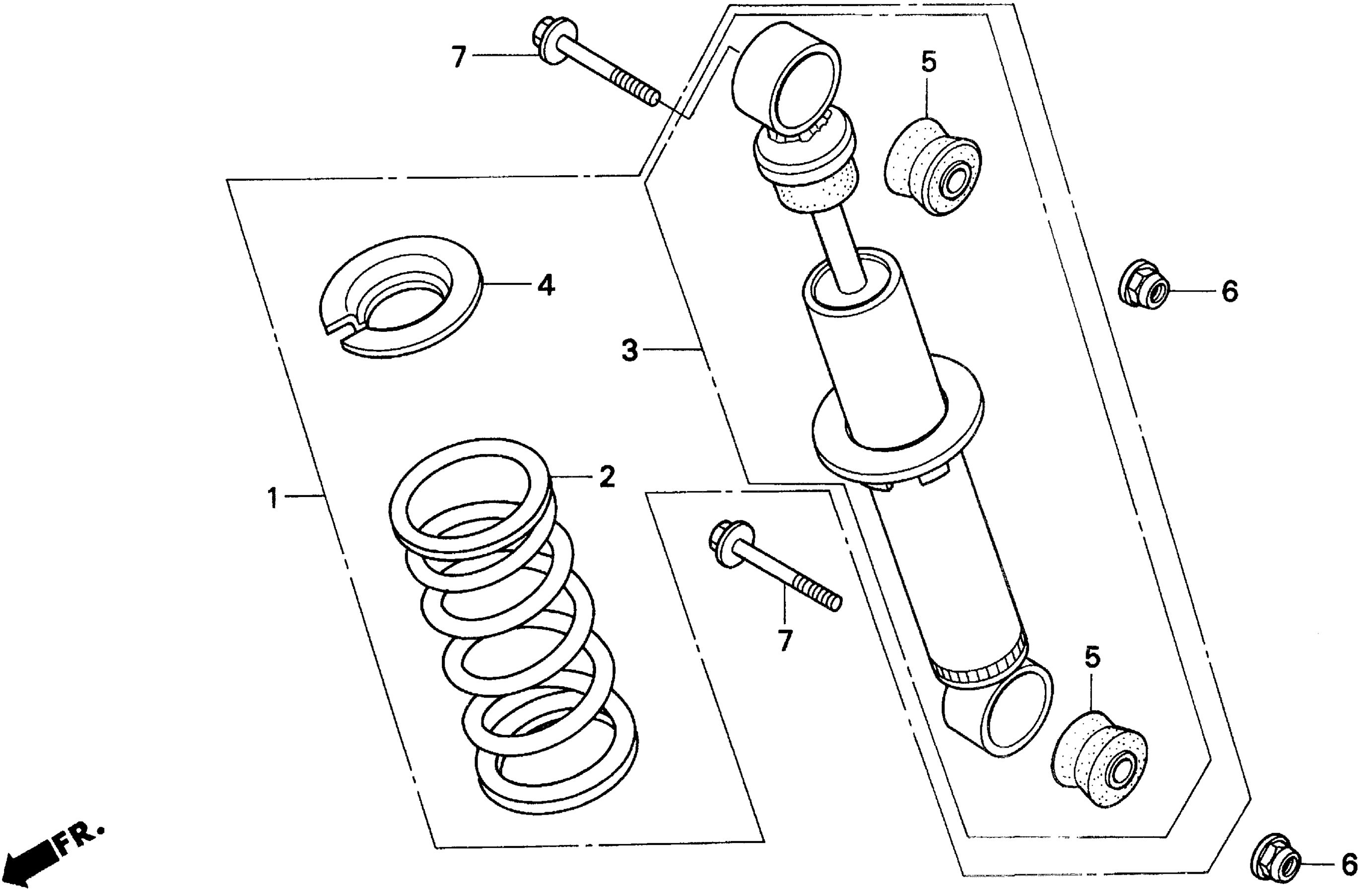 7
5
4
6
3
2
1
7
5
FR.
6