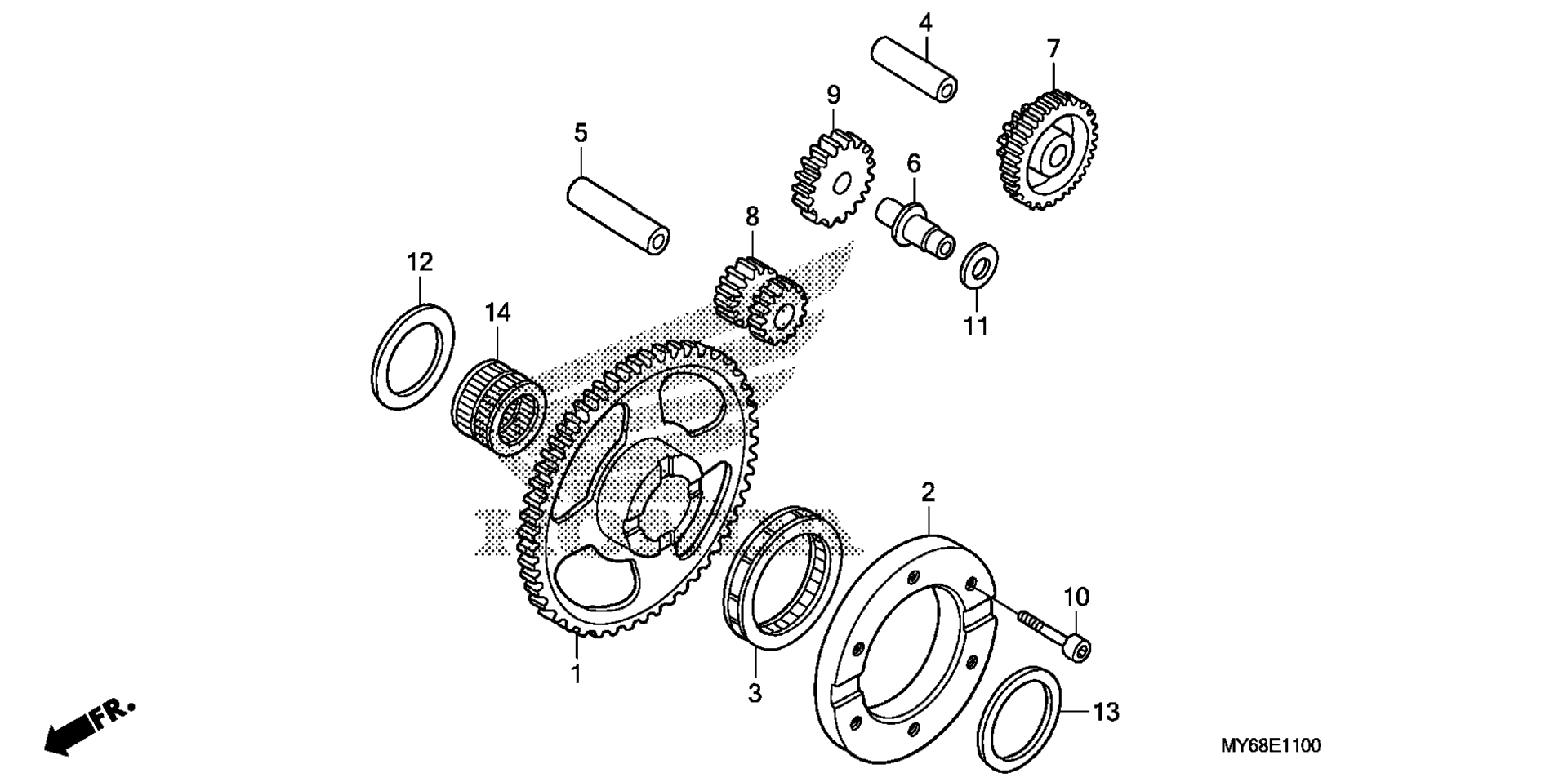 4
7
9
5
6
8
12
14
11
2
10
1
3
13
FR.
MY68E1100