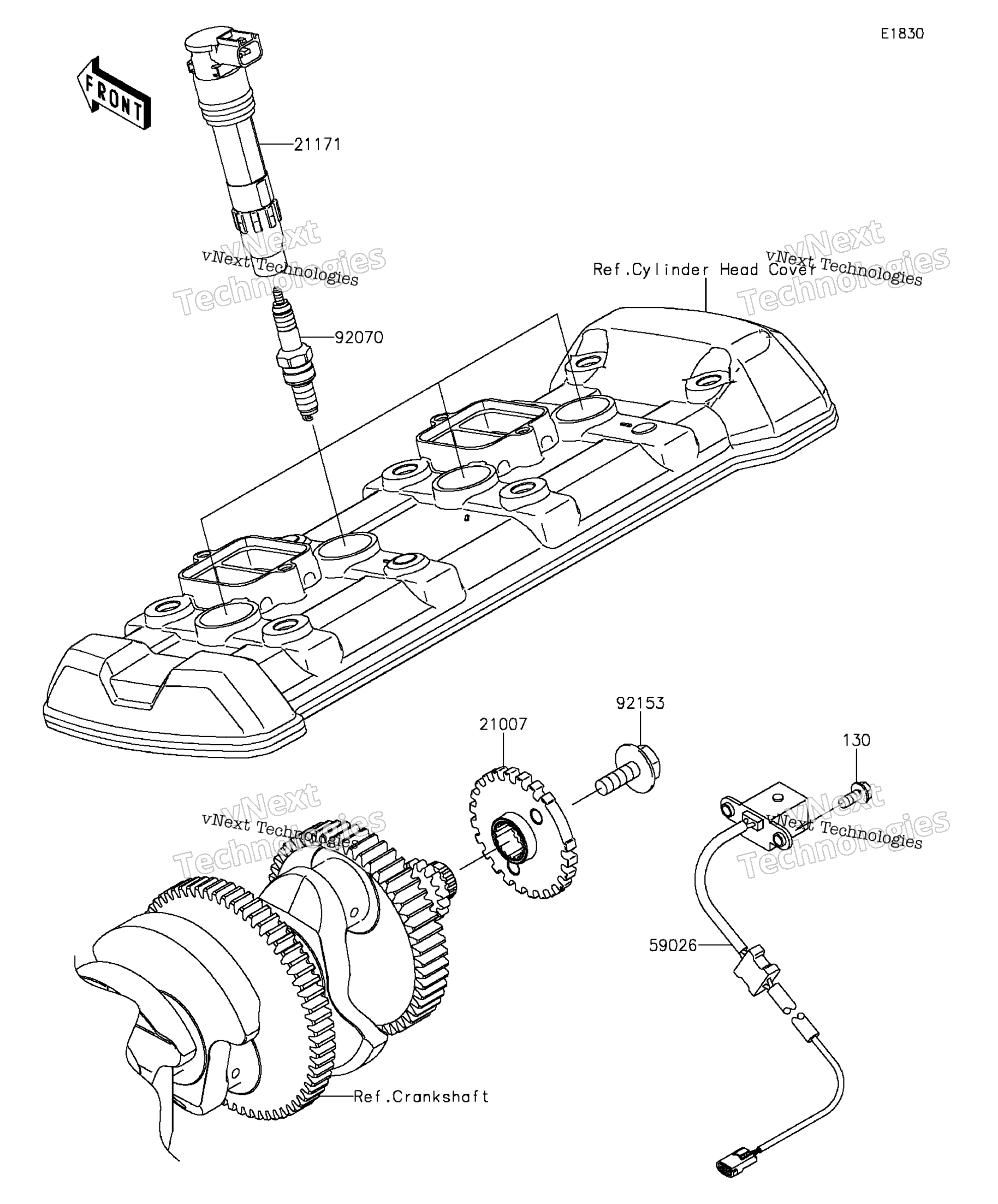 E1830

FRONT

21171

vNext Technologies
vNext Technologies

Ref.Cylinder Head Cover

vNext Technologies
vNext Technologies

92070

92153

21007

130

vNext Technologies
vNext Technologies

vNext Technologies
vNext Technologies

59026

Ref.Crankshaft