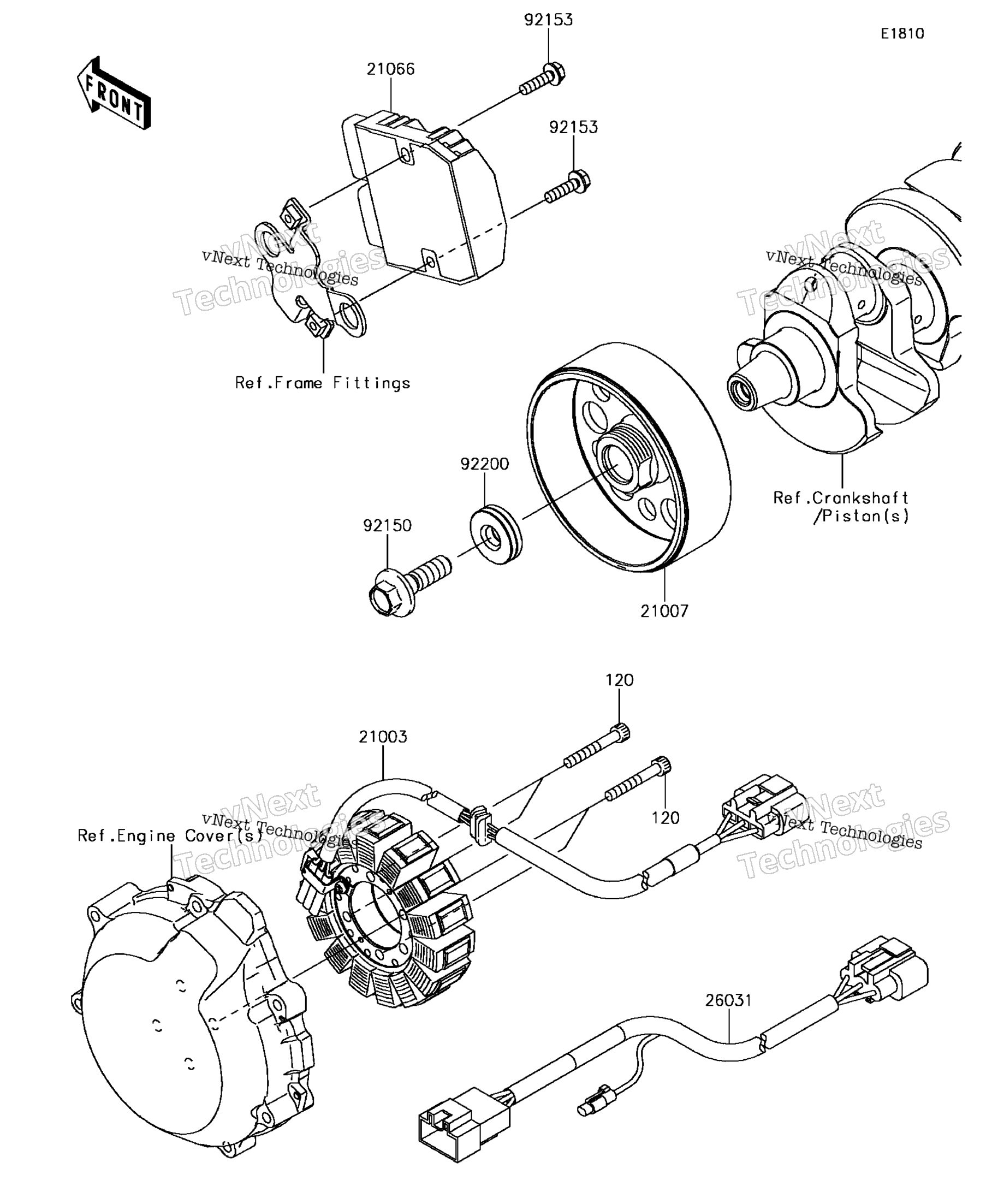 92153

E1810

FRONT

21066

92153

vNext Technologies
vNext Technologies

vNext Technologies
vNext Technologies

Ref.Frame Fittings

92200

92150

Ref.Crankshaft /Piston(s)

21007

120

21003

120

vNext Technologies
vNext Technologies

vNext Technologies
vNext Technologies

Ref.Engine Cover(s)

26031