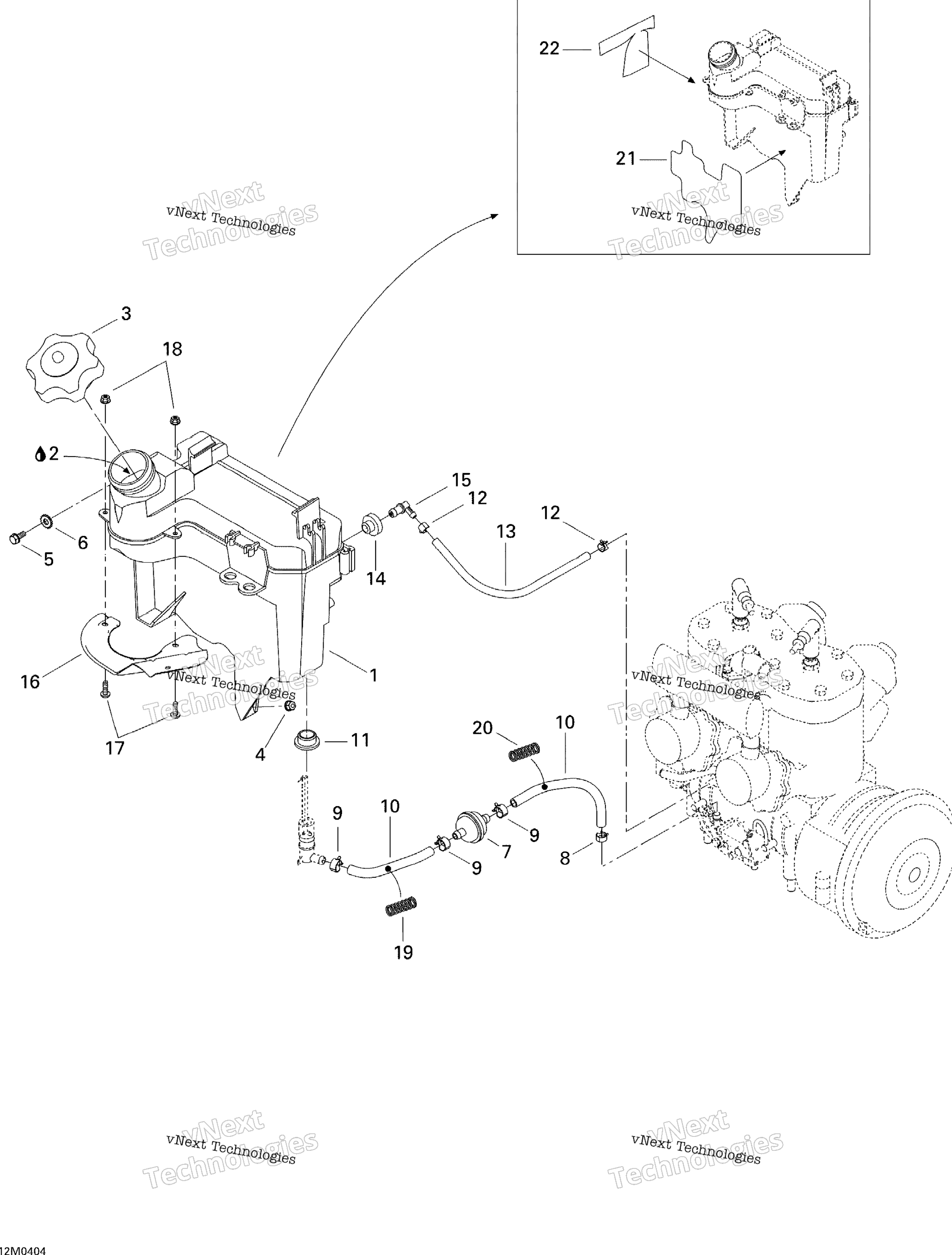 22
21
vNext Technologies
vNext Technologies
vNext Technologies
vNext Technologies
3
18
2
15
12
12
13
6
5
14
16
1
vNext Technologies
vNext Technologies
vNext Technologies
vNext Technologies
17
4
11
20
10
9
10
9
7
9
8
19
vNext Technologies
vNext Technologies
vNext Technologies
vNext Technologies
12M0404