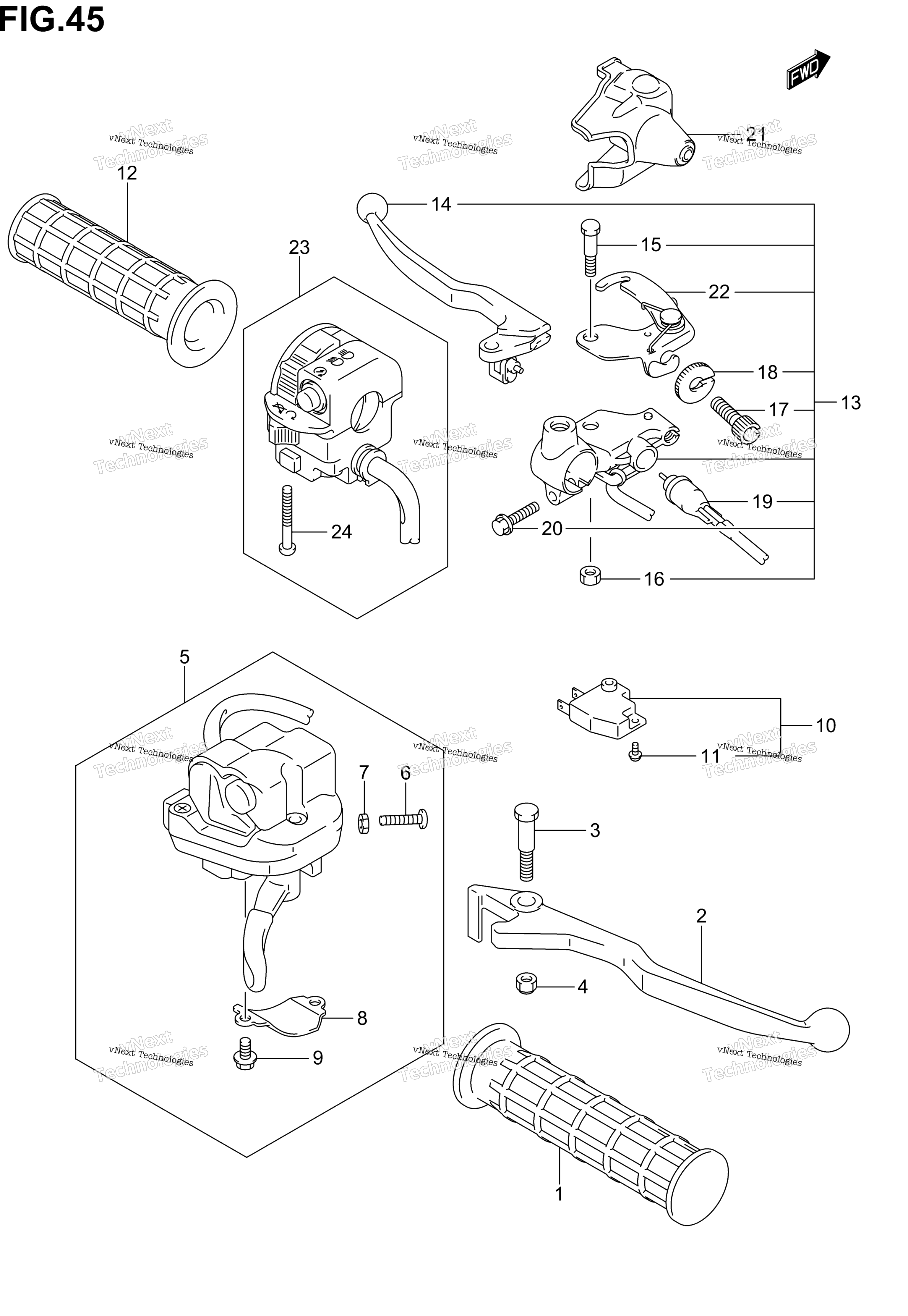 FIG.45

FWD

vNext Technologies

21
12
14
15
23
22
18
17
13
19
24
20
16

5
10
11
7
6
3
2
4
8
9
1