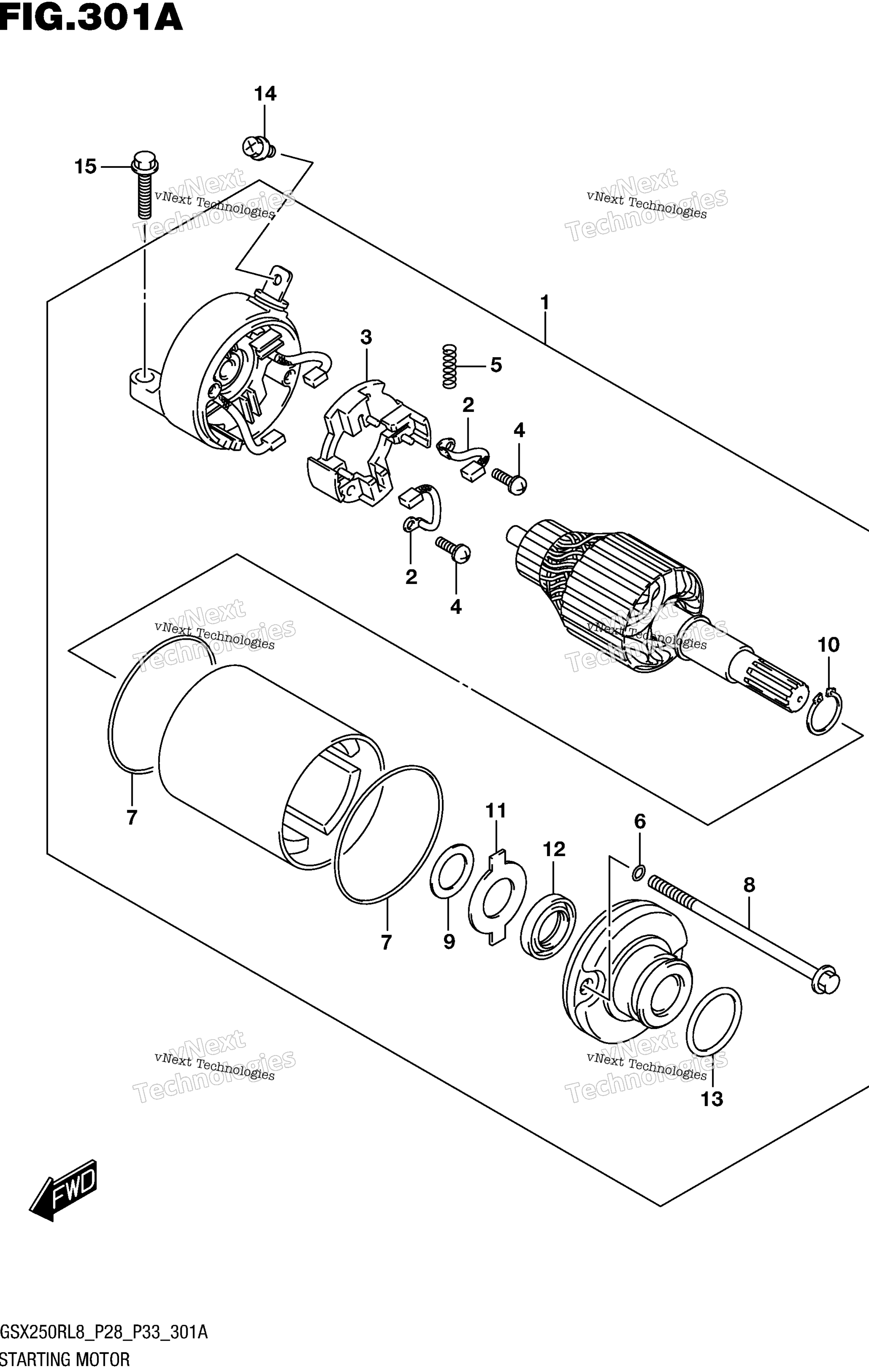 FIG.301A

14
15
vNext Technologies
vNext Technologies
vNext Technologies
vNext Technologies
1
3
5
2
4
2
4
vNext Technologies
vNext Technologies
vNext Technologies
vNext Technologies
10
7
11
6
12
8
7
9
vNext Technologies
vNext Technologies
vNext Technologies
vNext Technologies
13
FWD

GSX250RL8_P28_P33_301A
STARTING MOTOR