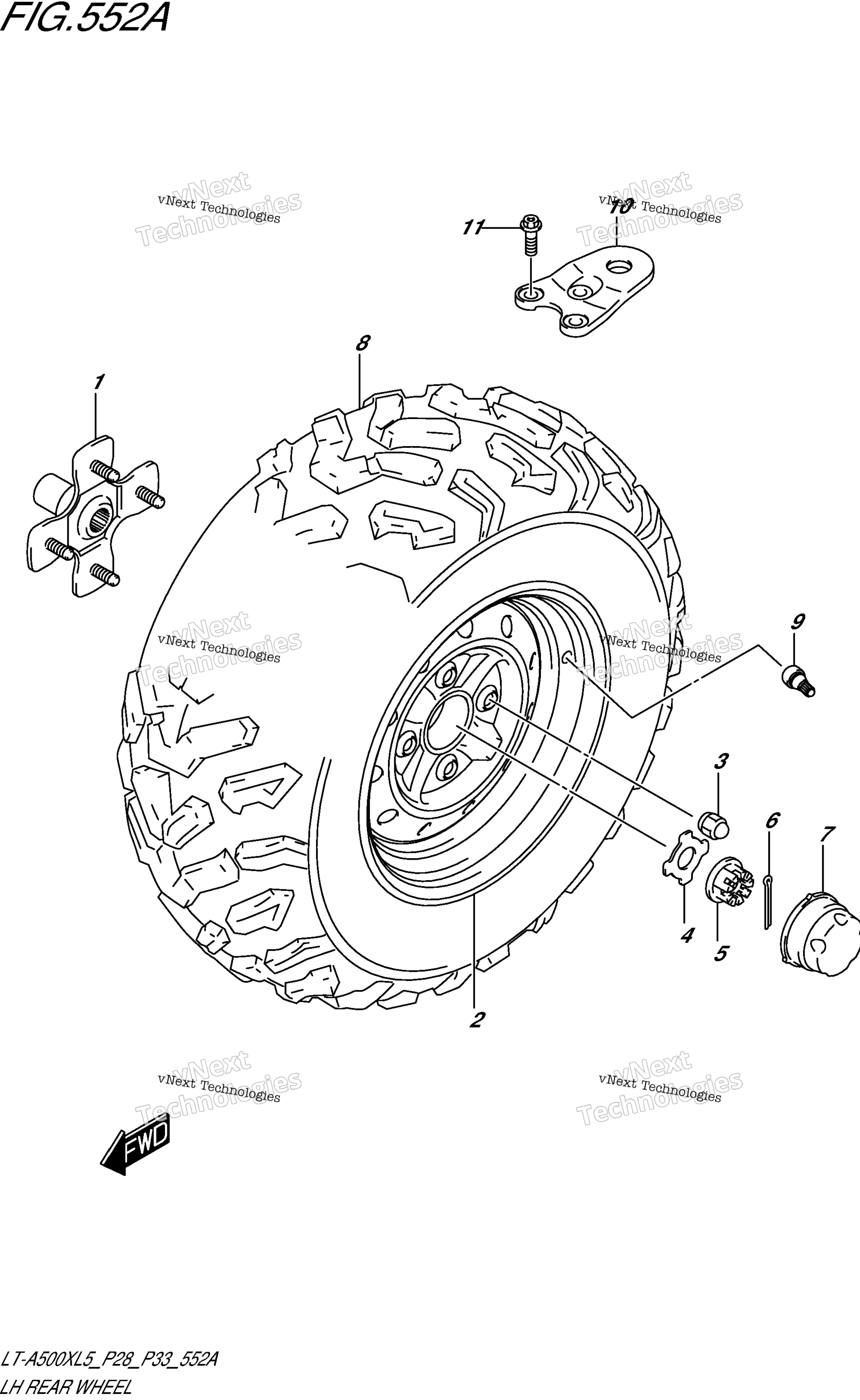 FIG.552A

vNext Technologies
vNext Technologies

11
10

8
1

vNext Technologies
vNext Technologies

9

3
6
7
4
5

2

vNext Technologies
vNext Technologies

FWD

LT-A500XL5_P28_P33_552A
LH REAR WHEEL