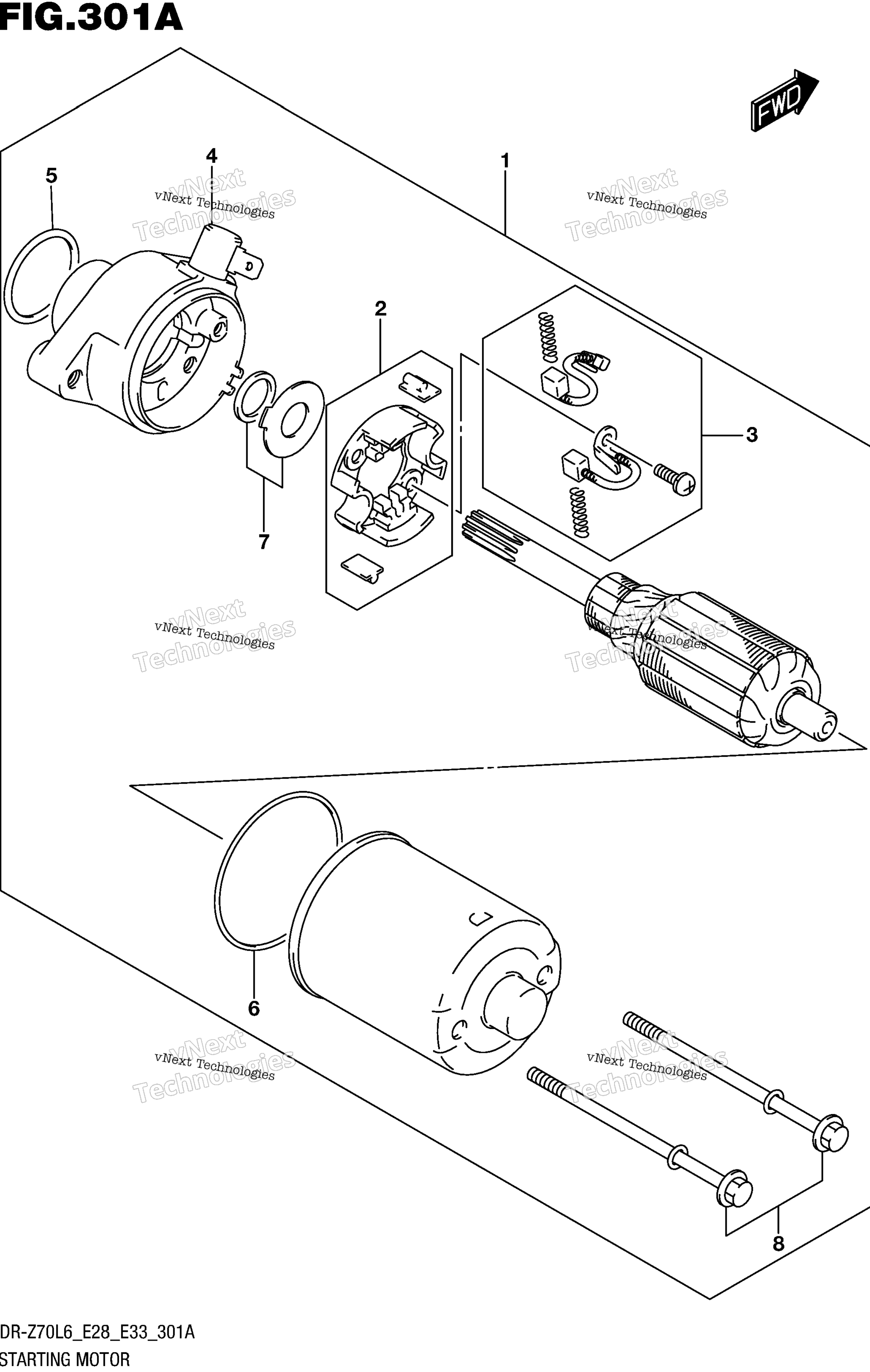 FIG.301A

FWD

5

4

1

vNext Technologies

vNext Technologies

vNext Technologies

vNext Technologies

2

3

7

vNext Technologies

vNext Technologies

vNext Technologies

vNext Technologies

6

vNext Technologies

vNext Technologies

vNext Technologies

vNext Technologies

8

DR-Z70L6_E28_E33_301A

STARTING MOTOR