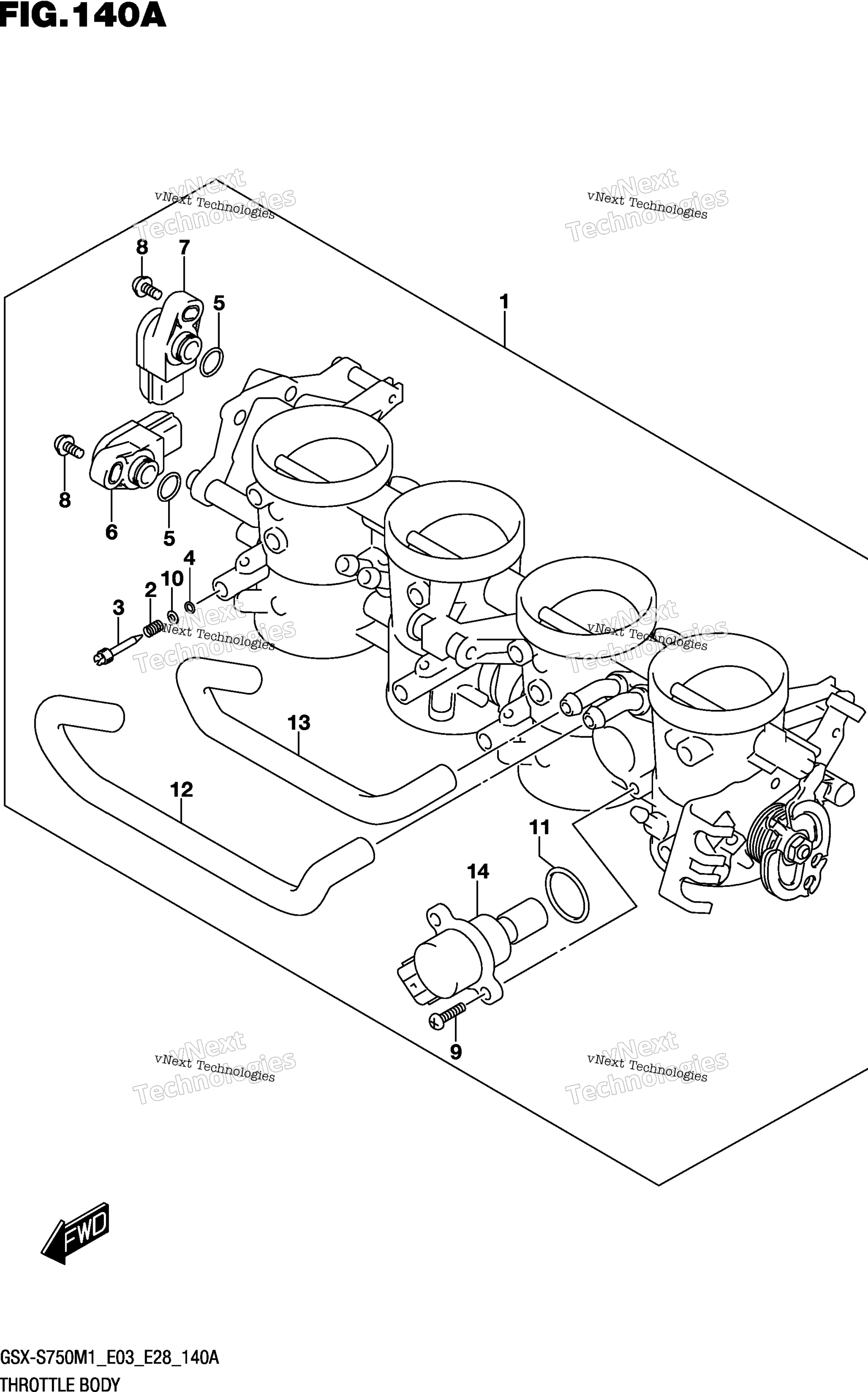 FIG.140A

vNext Technologies
vNext Technologies

vNext Technologies
vNext Technologies

8
7
5
1
8
6
5
4
10
2
3

vNext Technologies
vNext Technologies

vNext Technologies
vNext Technologies

13
12
11
14
9

vNext Technologies
vNext Technologies

vNext Technologies
vNext Technologies

FWD

GSX-S750M1_E03_E28_140A
THROTTLE BODY