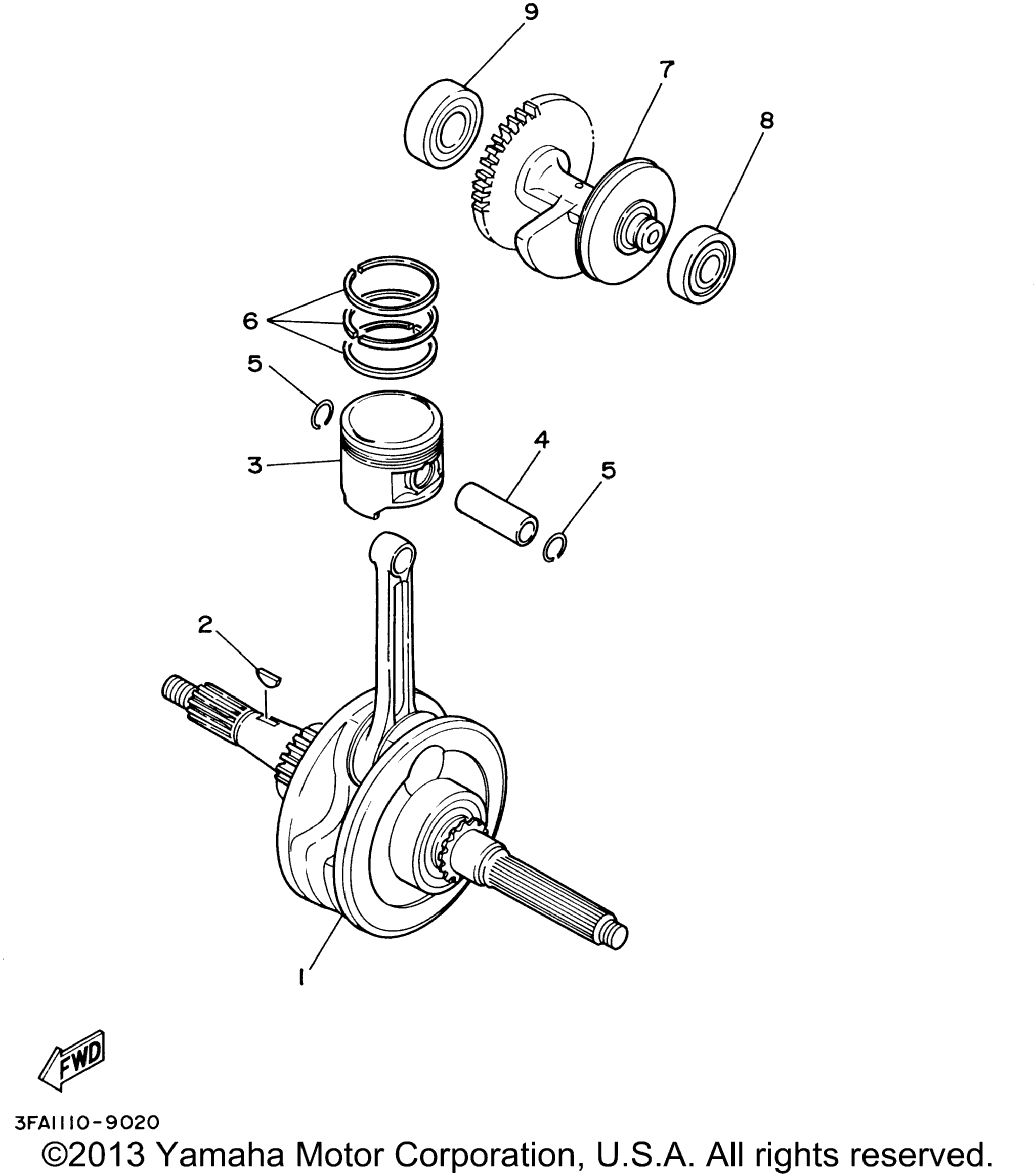 9
7
8
6
5
3
4
5
2
1
FWD
3FA1110-9020
©2013 Yamaha Motor Corporation, U.S.A. All rights reserved.