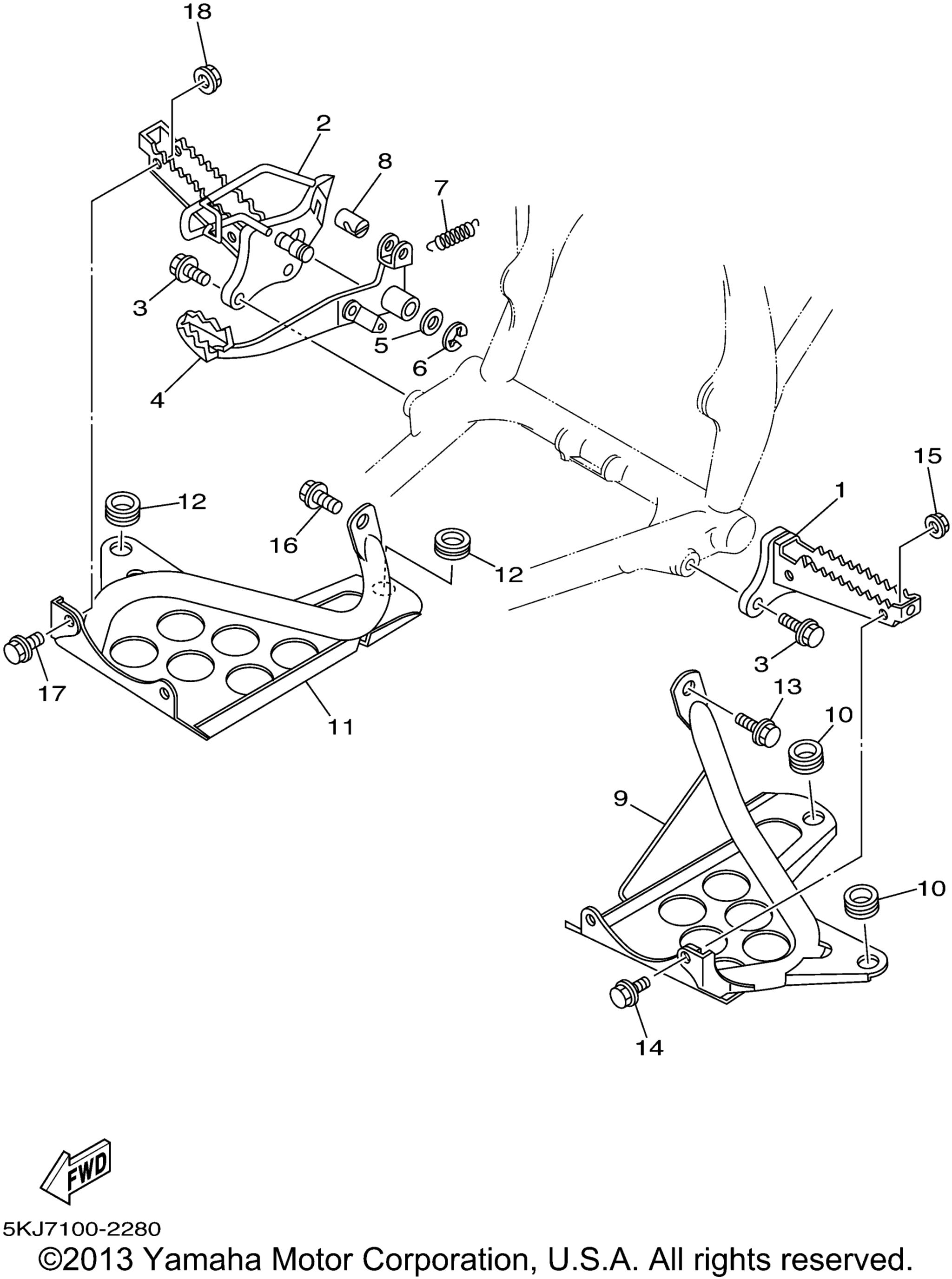 18
2
8
7
3
5
6
4
15
1
12
16
12
3
17
11
13
10
9
10
14
FWD
5KJ7100-2280
©2013 Yamaha Motor Corporation, U.S.A. All rights reserved.