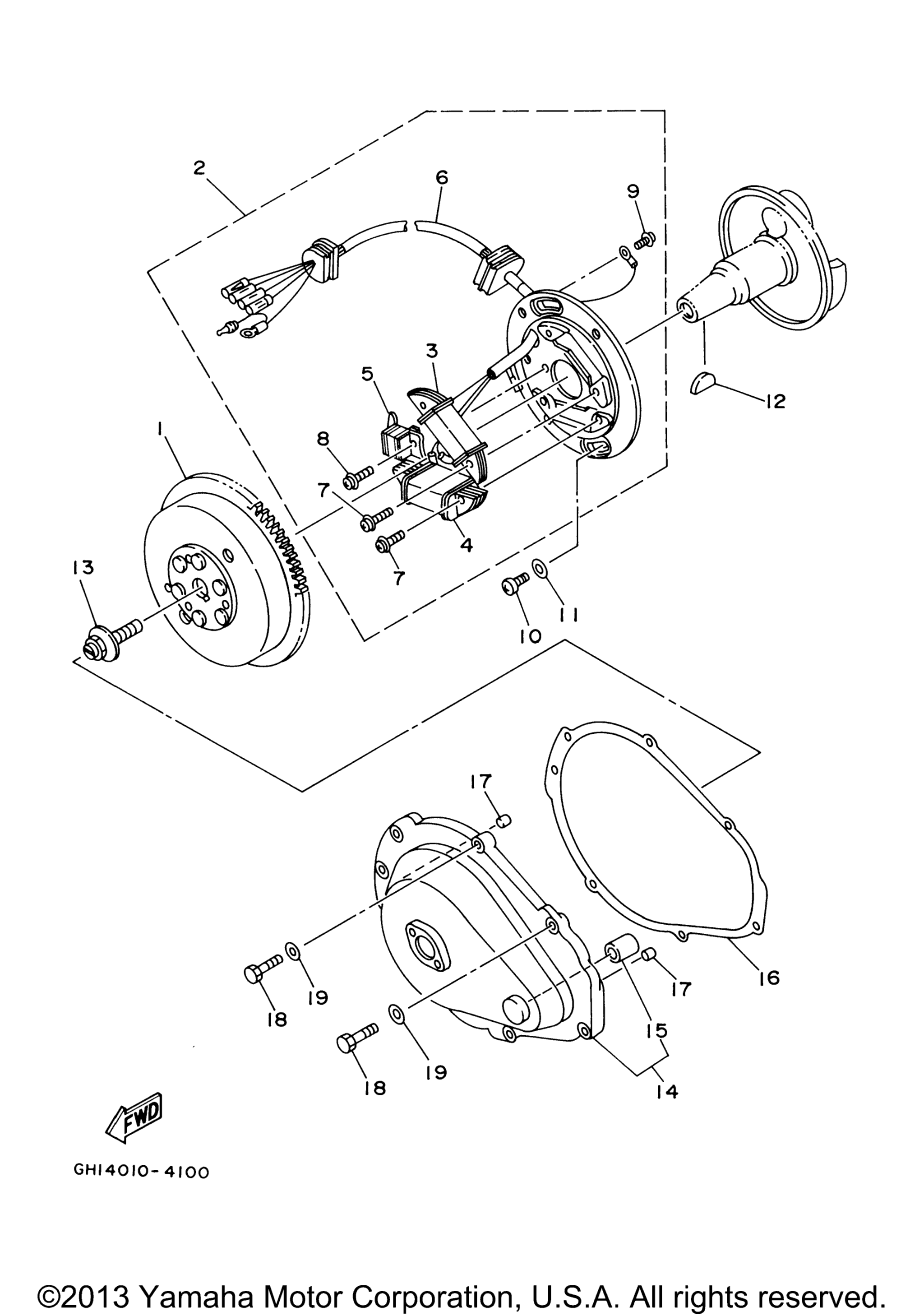 2
6
9
3
5
12
1
8
7
4
7
13
10
11
17
16
17
19
18
15
19
18
14
FWD
GH14010-4100

©2013 Yamaha Motor Corporation, U.S.A. All rights reserved.