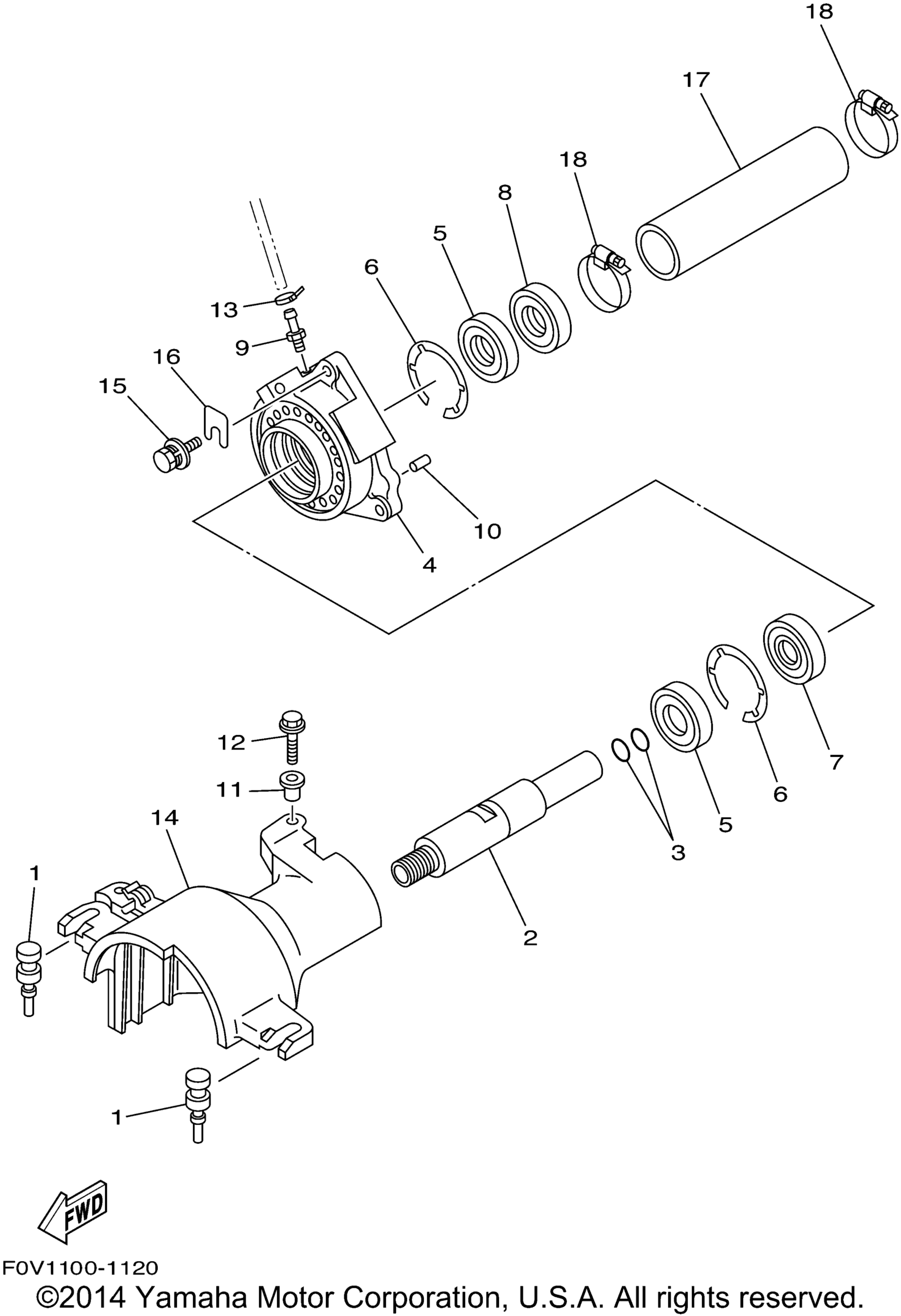 18
17
18
8
5
6
13
9
16
15
10
4
7
6
5
3
12
11
14
2
1
1
FWD
F0V1100-1120
©2014 Yamaha Motor Corporation, U.S.A. All rights reserved.