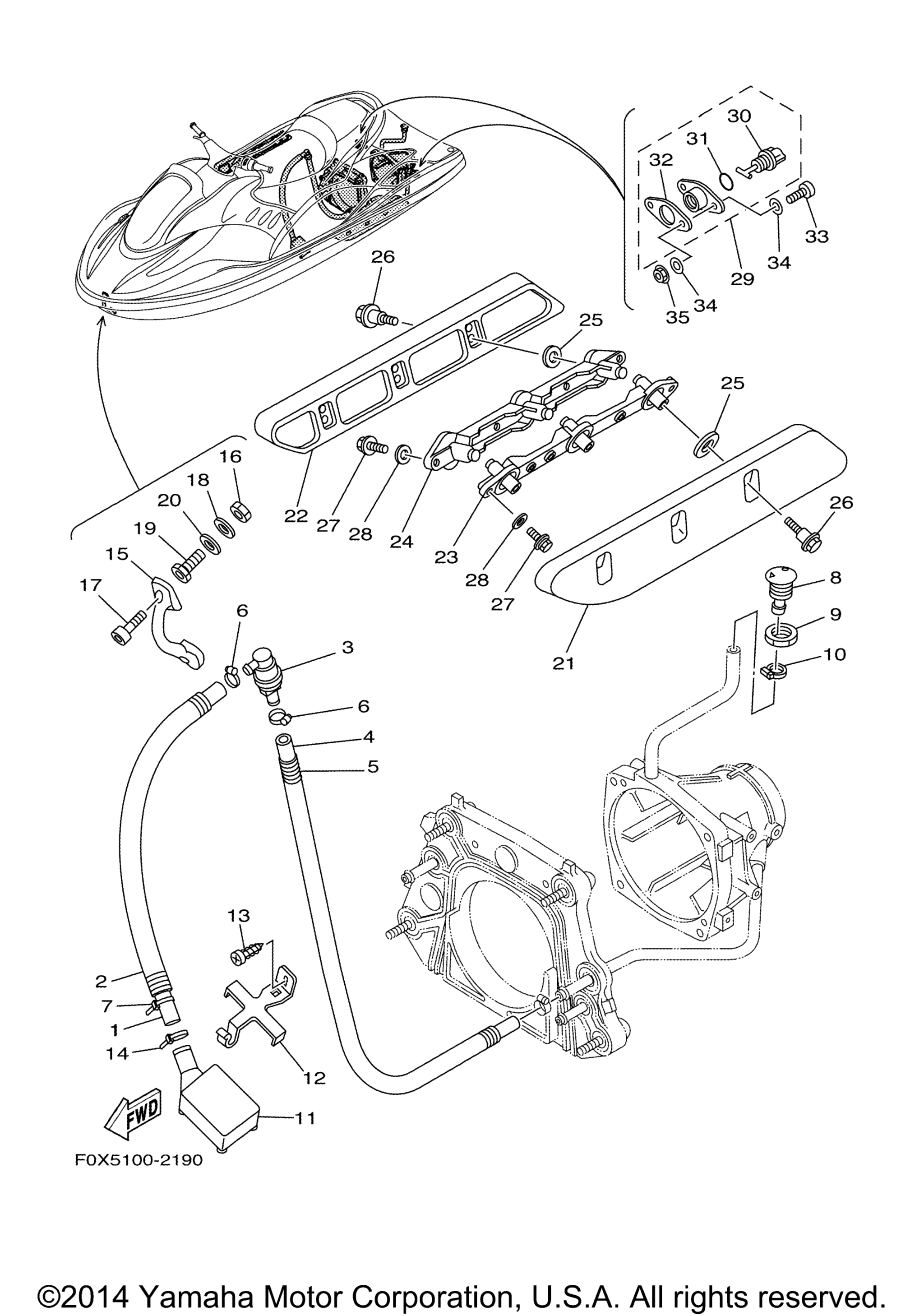 30
31
32
33
34
29
34
35
26
25
25
16
18
20
19
15
17
22
27
28
24
23
28
27
26
21
8
9
10
6
3
6
4
5
13
2
7
1
14
12
11
FWD
F0X5100-2190

©2014 Yamaha Motor Corporation, U.S.A. All rights reserved.