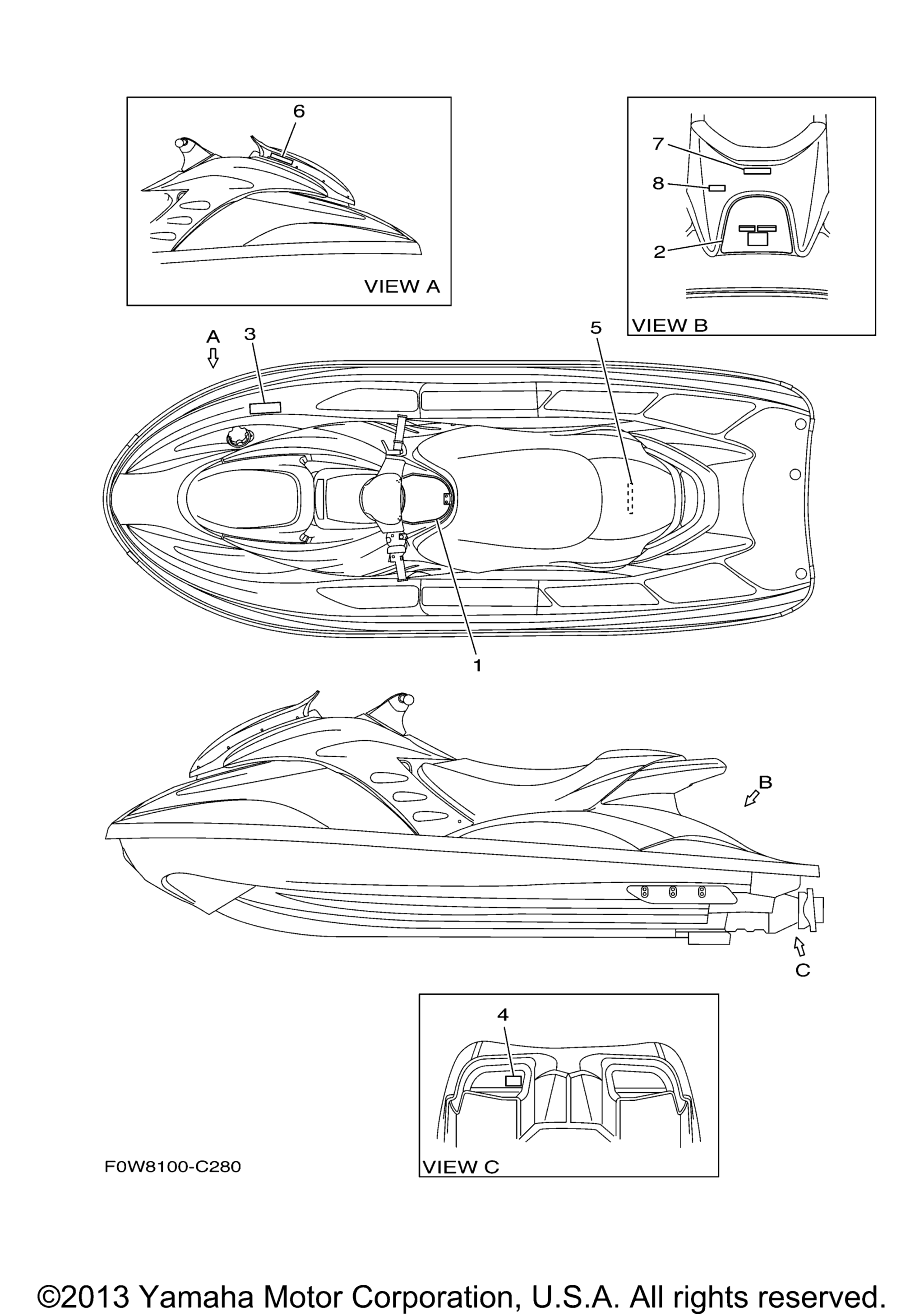 6

VIEW A

7

8

2

VIEW B

A

3

5

1

B

C

4

VIEW C

F0W8100-C280

©2013 Yamaha Motor Corporation, U.S.A. All rights reserved.