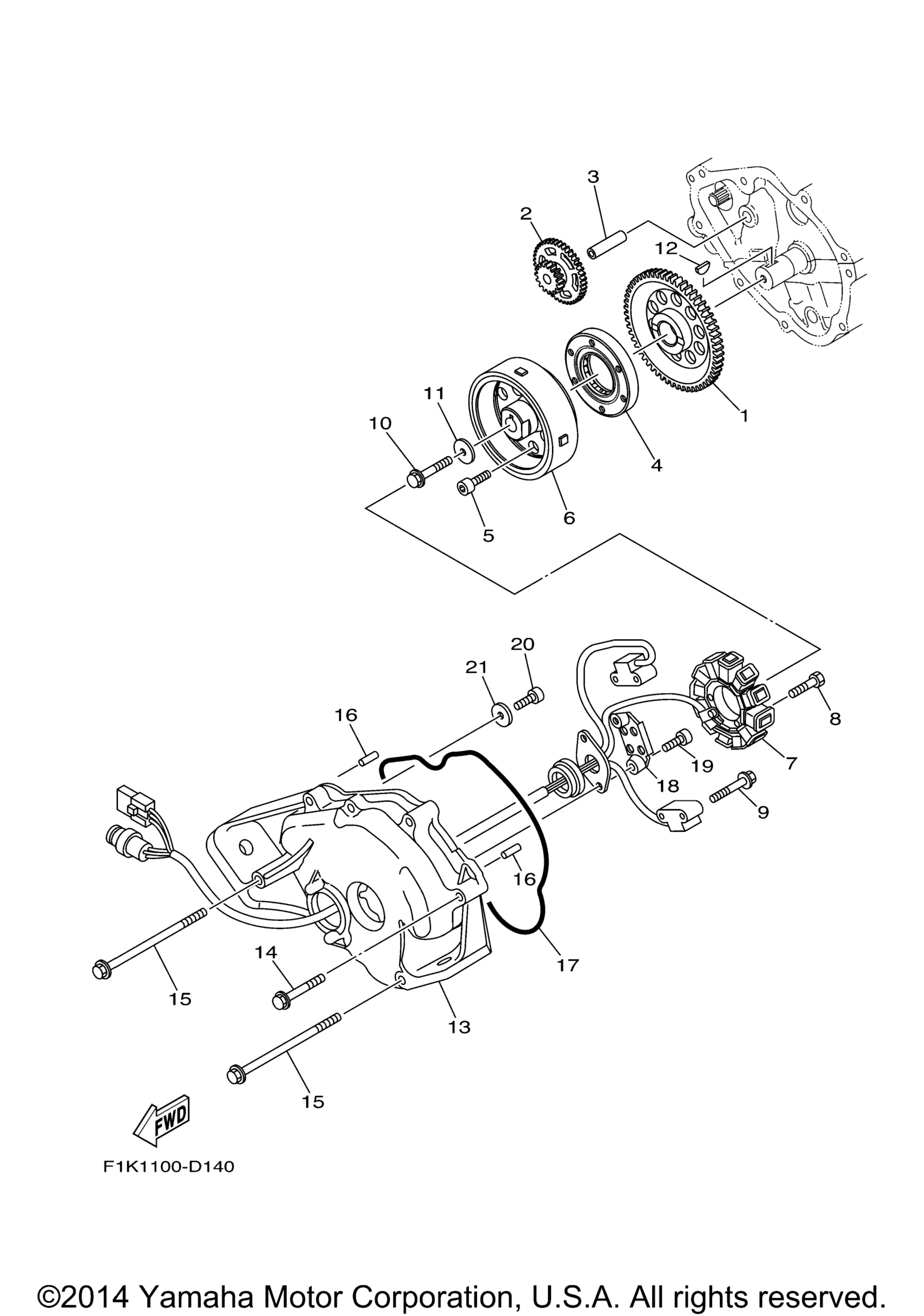 3
2
12
1
11
10
4
6
5
20
21
16
8
19
7
18
9
16
17
14
15
13
15
FWD
F1K1100-D140

©2014 Yamaha Motor Corporation, U.S.A. All rights reserved.