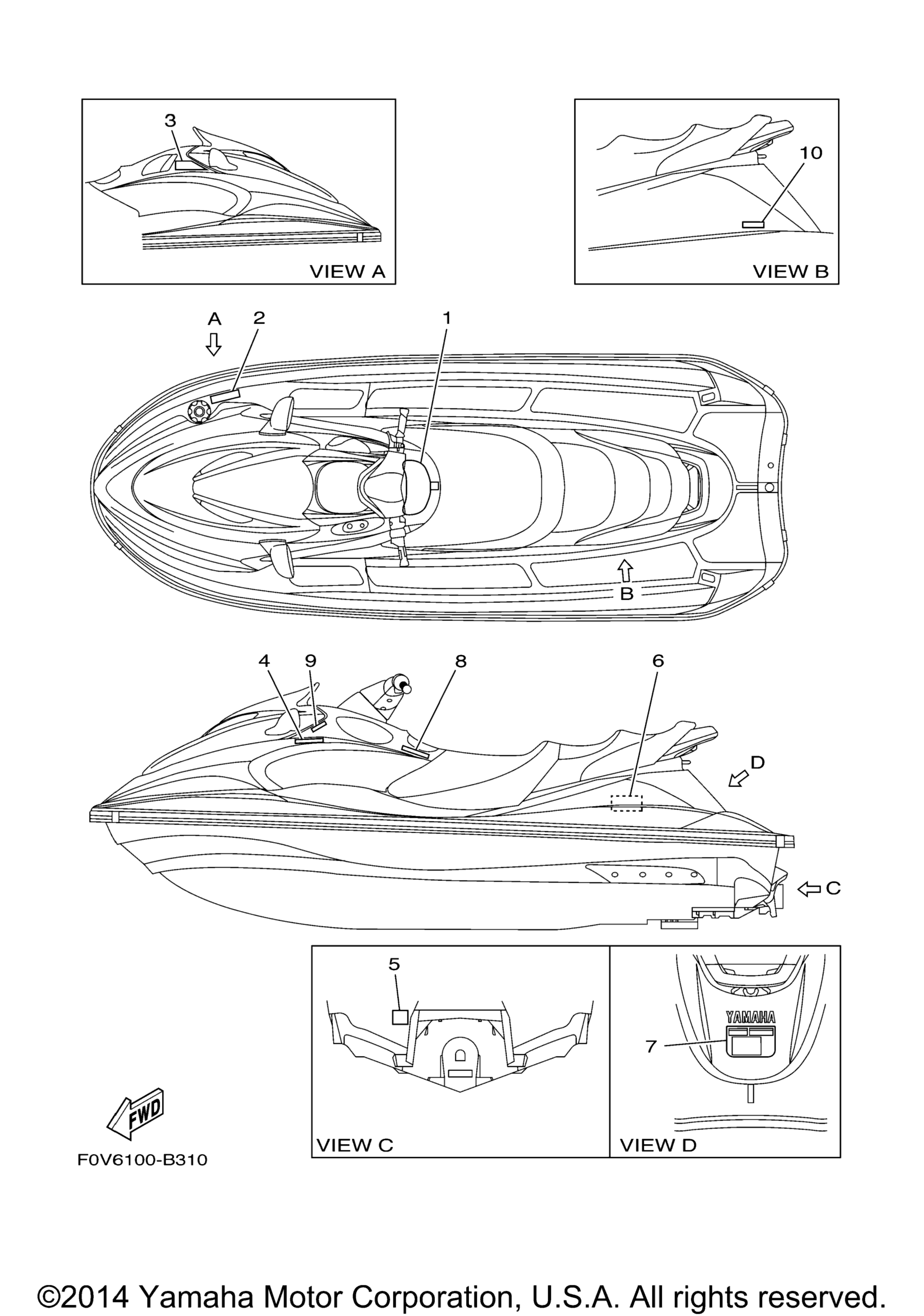 3

VIEW A

10

VIEW B

A 2 1

B

4 9 8 6

D

C

5

VIEW C

YAMAHA

7

VIEW D

FWD

F0V6100-B310

©2014 Yamaha Motor Corporation, U.S.A. All rights reserved.