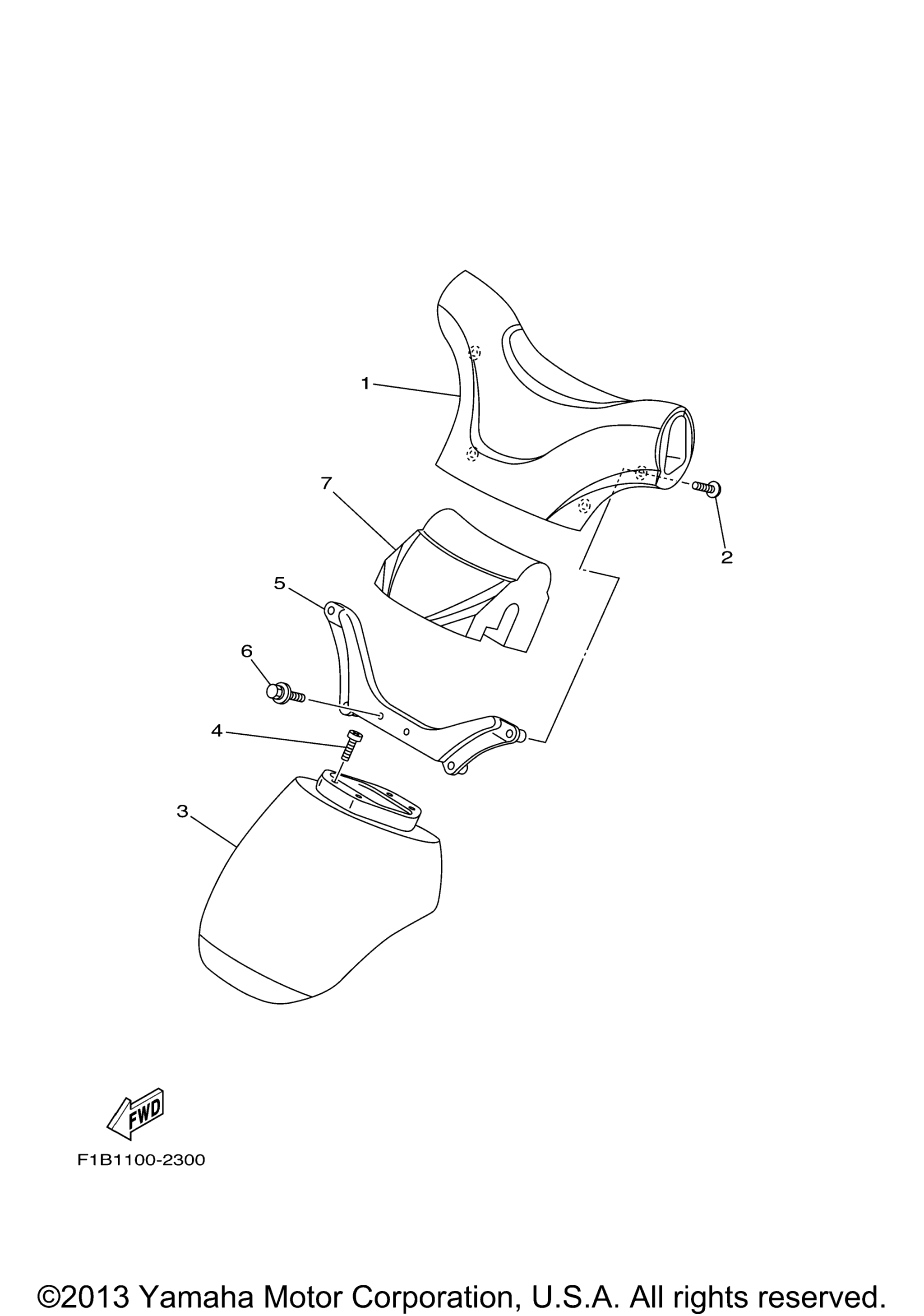 1
7
2
5
6
4
3
FWD
F1B1100-2300
©2013 Yamaha Motor Corporation, U.S.A. All rights reserved.