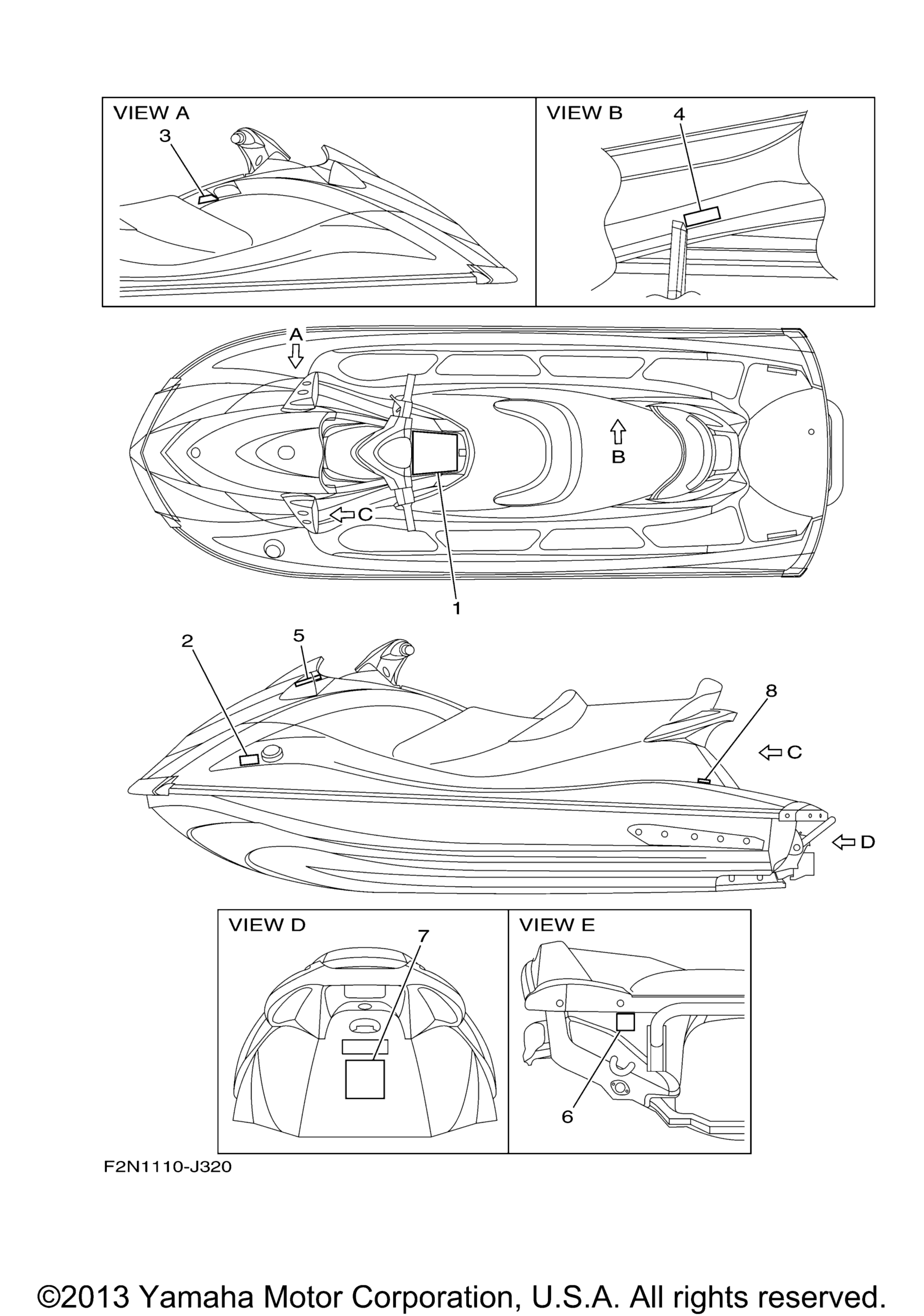 VIEW A
3

VIEW B
4

A
B
C
1

2
5
8
C
D

VIEW D
7

VIEW E
6

F2N1110-J320

©2013 Yamaha Motor Corporation, U.S.A. All rights reserved.