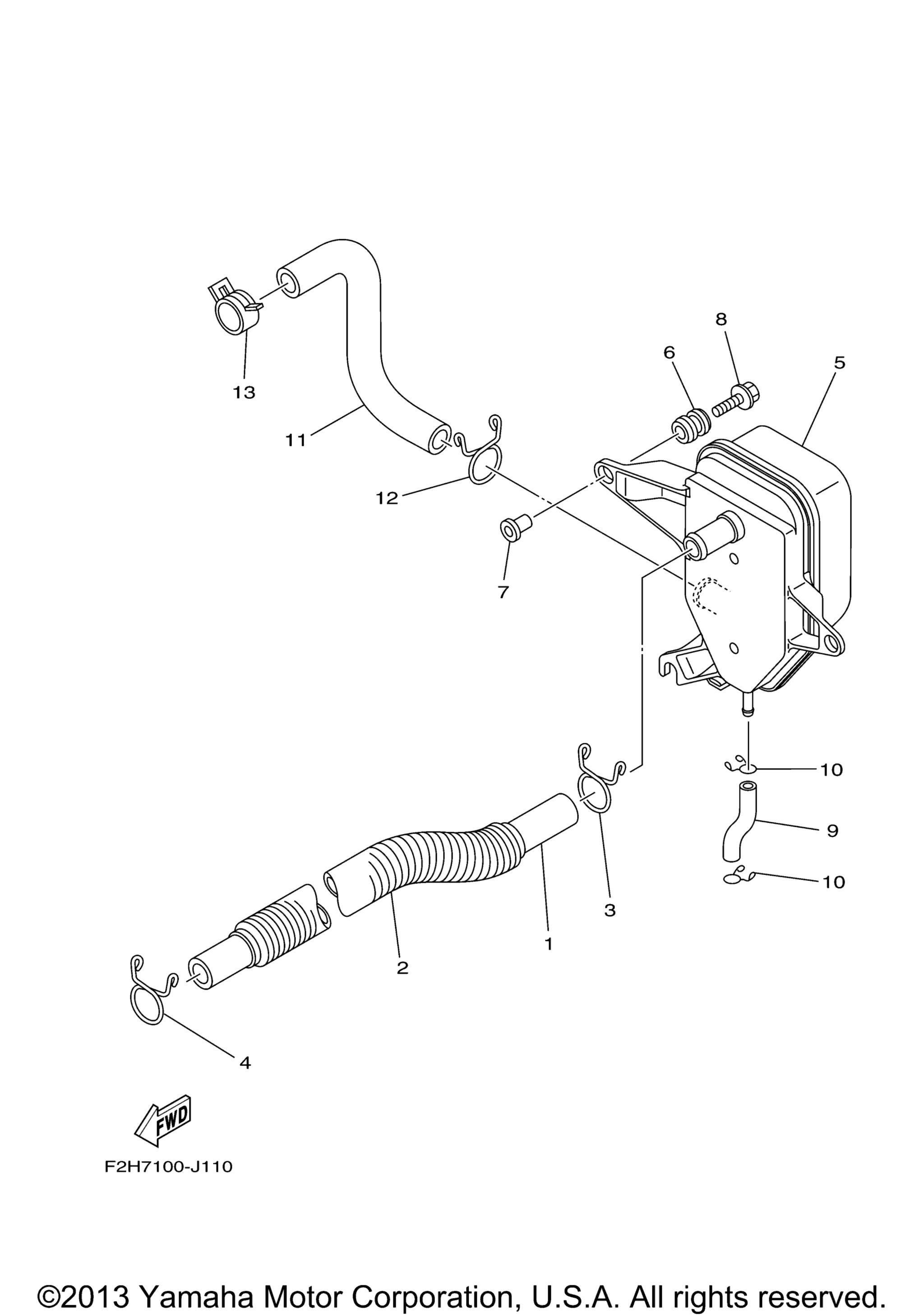 8
6
5
13
11
12
7
10
9
10
3
1
2
4
FWD
F2H7100-J110
©2013 Yamaha Motor Corporation, U.S.A. All rights reserved.