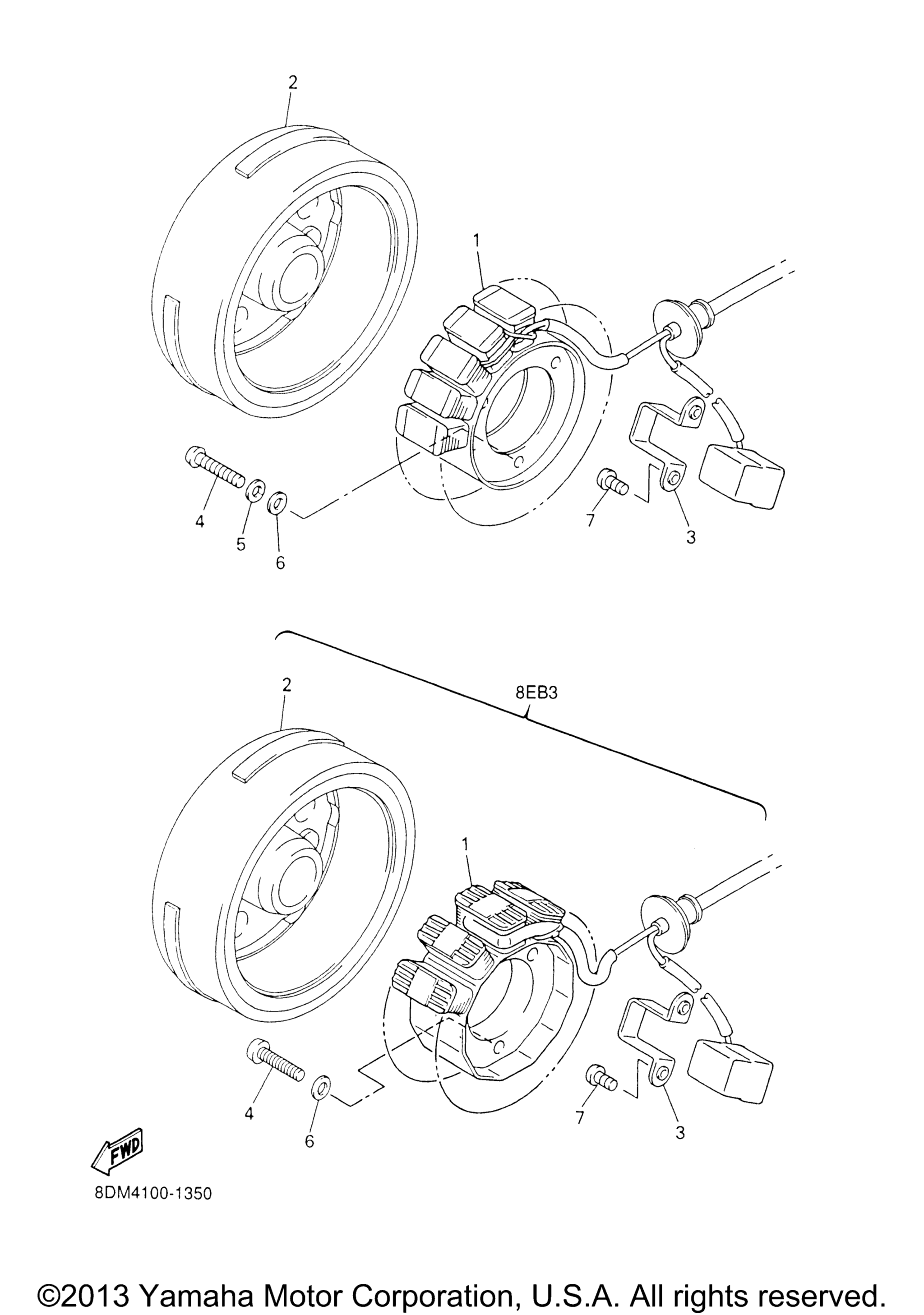 2

1

4

5

6

7

3

8EB3

2

1

4

6

7

3

FWD

8DM4100-1350

©2013 Yamaha Motor Corporation, U.S.A. All rights reserved.