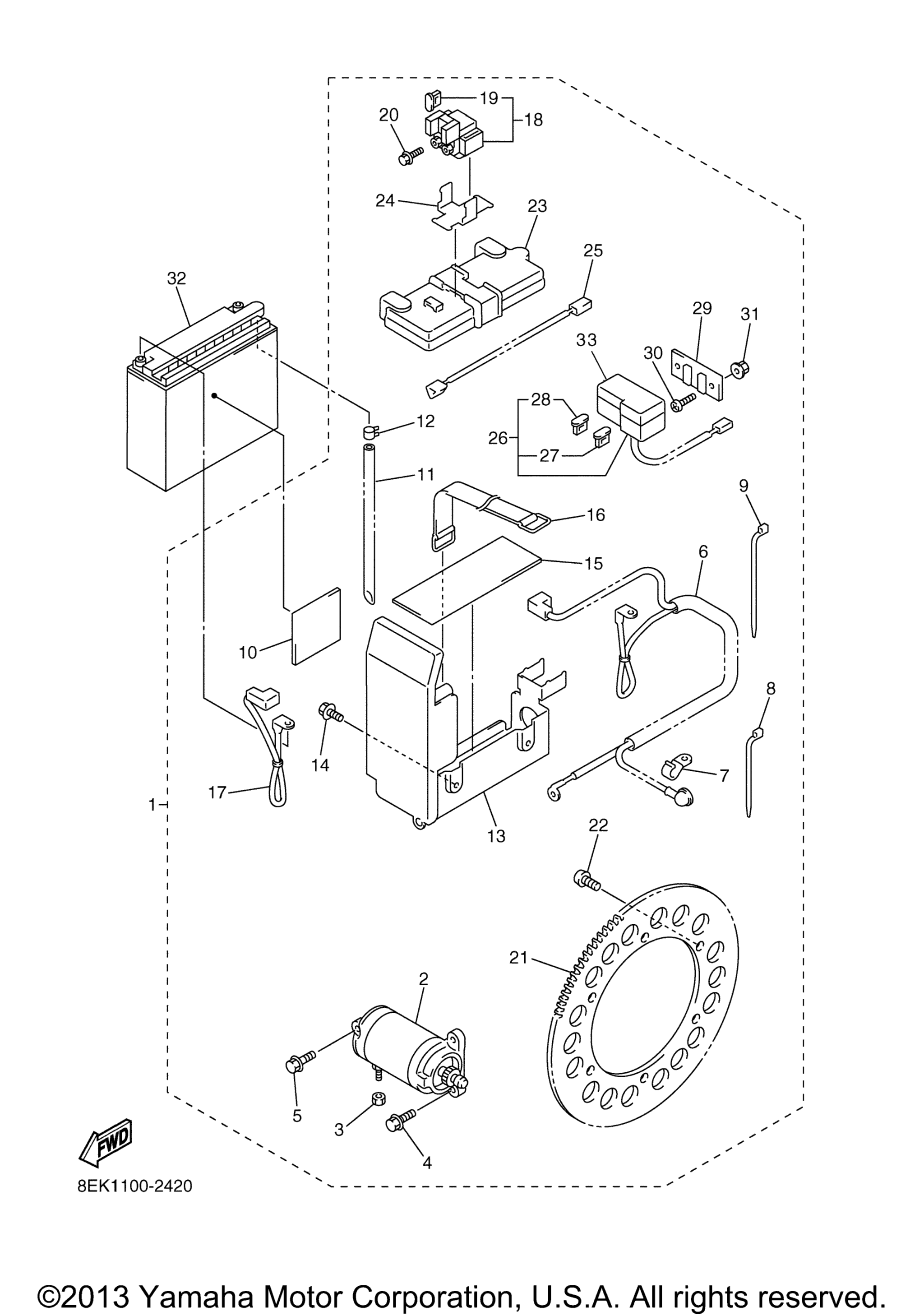 19
20
18
24
23
25
32
29
31
33
30
28
12
26
27
11
9
16
15
6
10
8
14
7
17
1
13
22
21
2
5
3
4
FWD
8EK1100-2420

©2013 Yamaha Motor Corporation, U.S.A. All rights reserved.