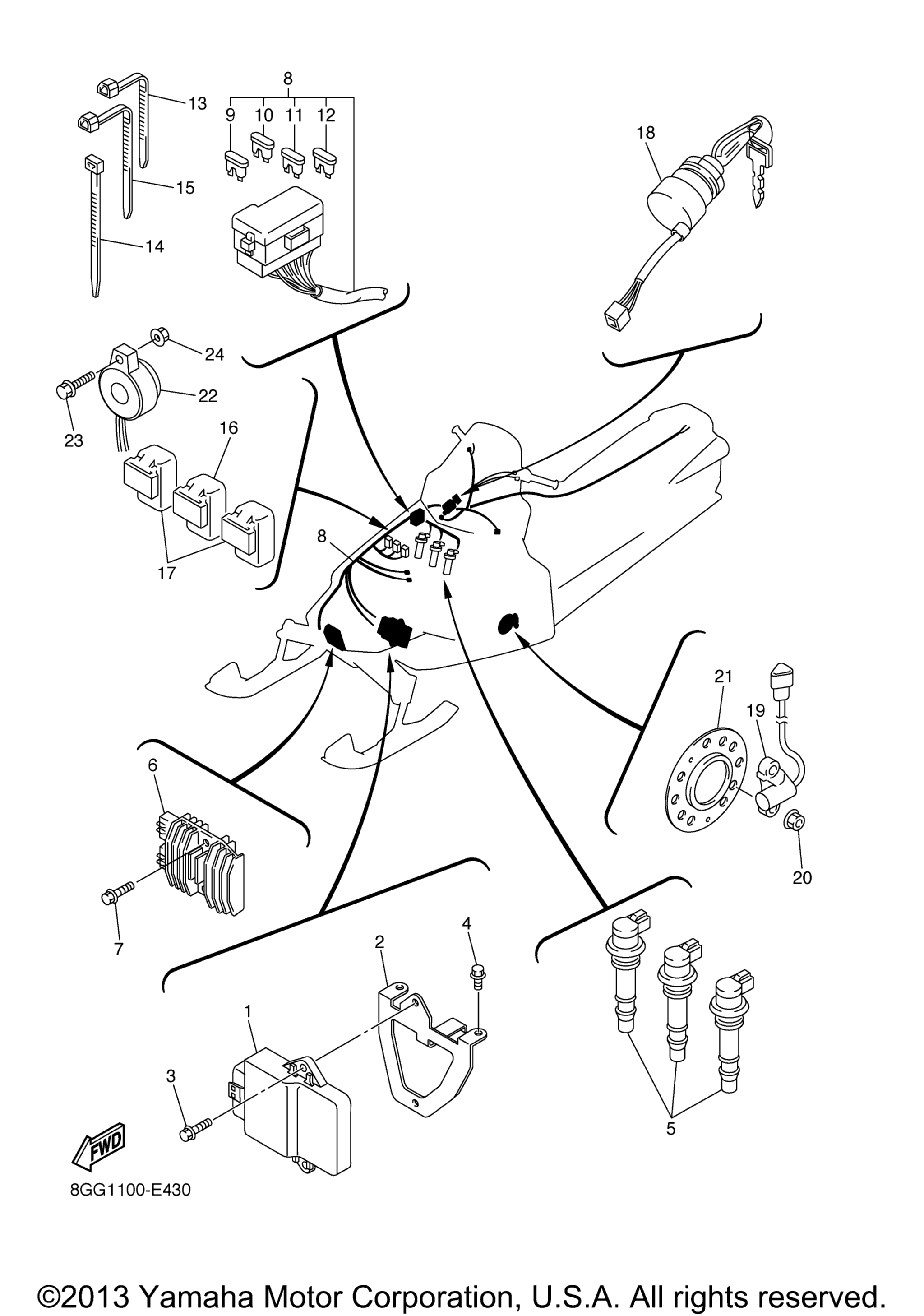 8
9 10 11 12
13
15
14
18
24
22
23
16
17
8
21
19
20
6
7
4
2
1
3
5
FWD
8GG1100-E430

©2013 Yamaha Motor Corporation, U.S.A. All rights reserved.