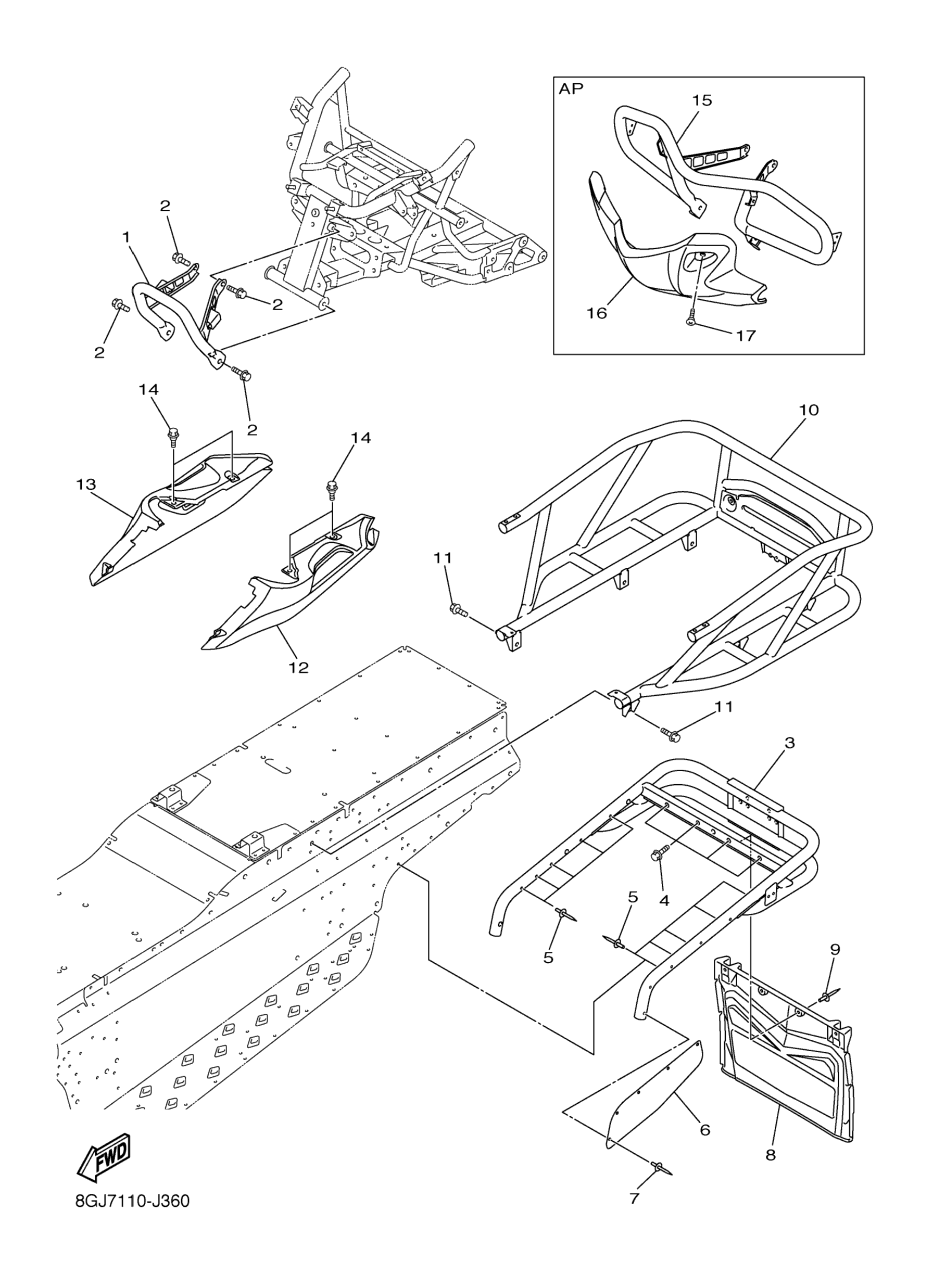 AP
15
16
17
2
1
2
2
2
14
14
13
12
10
11
11
3
4
5
5
9
6
8
7
FWD
8GJ7110-J360