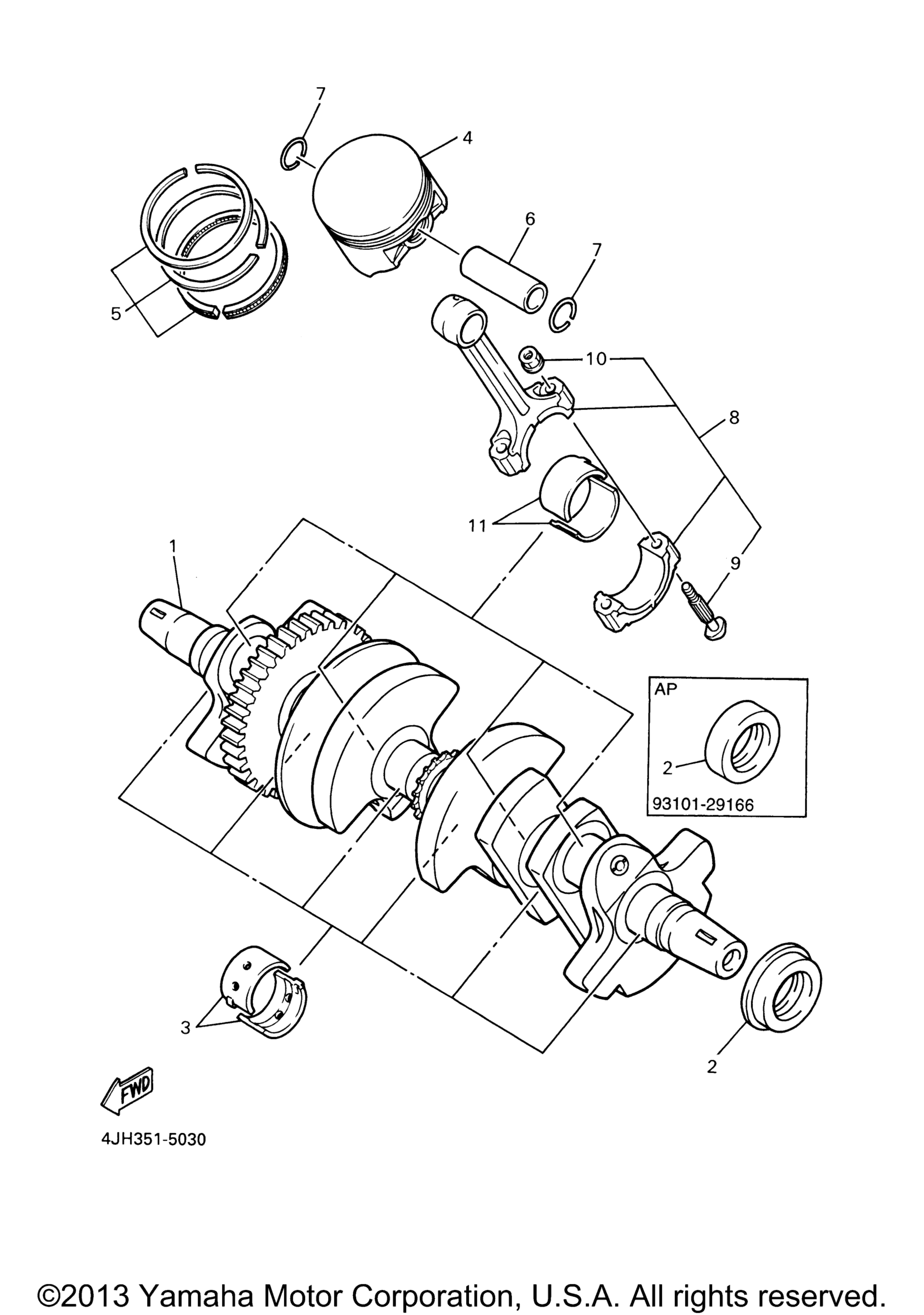 7
4
6
7
5
10
8
11
1
9
AP
2
93101-29166
3
2
FWD
4JH351-5030
©2013 Yamaha Motor Corporation, U.S.A. All rights reserved.