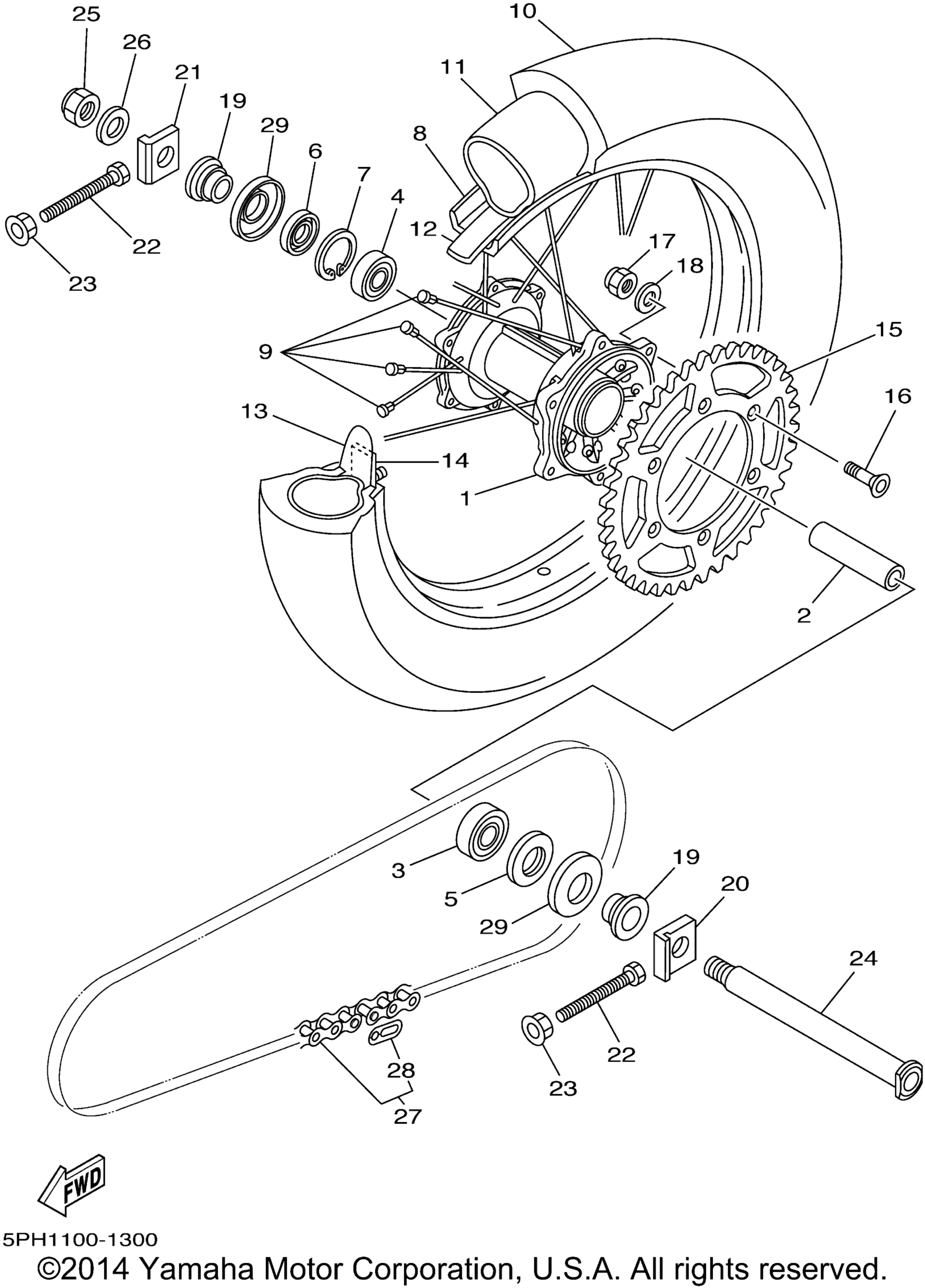 25
26
21
19
29
6
7
4
10
11
8
12
22
23
17
18
9
15
16
13
14
1
2
3
5
29
19
20
24
22
23
28
27
FWD
5PH1100-1300
©2014 Yamaha Motor Corporation, U.S.A. All rights reserved.