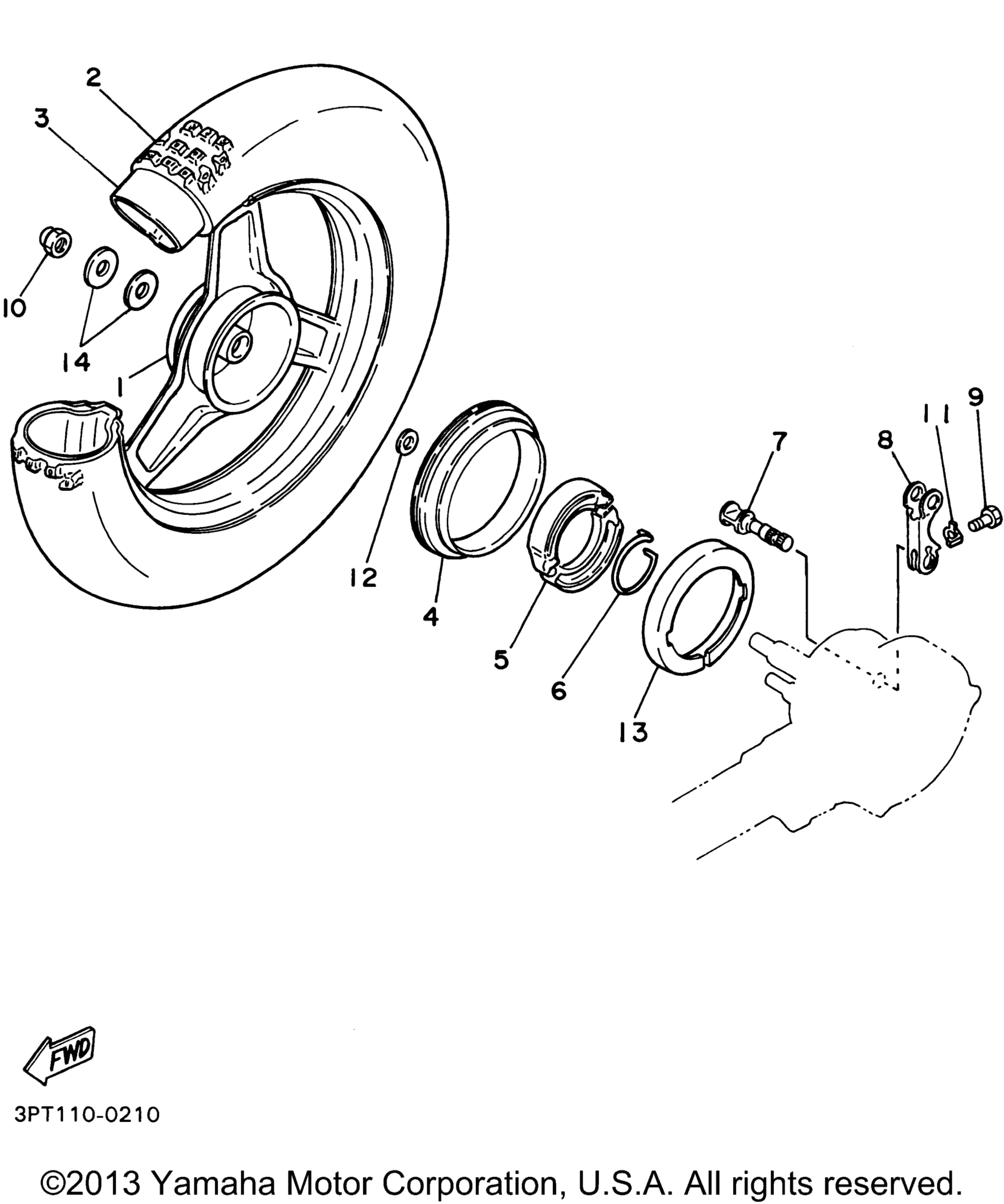 2
3
10
14
1
12
4
5
6
13
7
8
11
9
FWD
3PT110-0210
©2013 Yamaha Motor Corporation, U.S.A. All rights reserved.