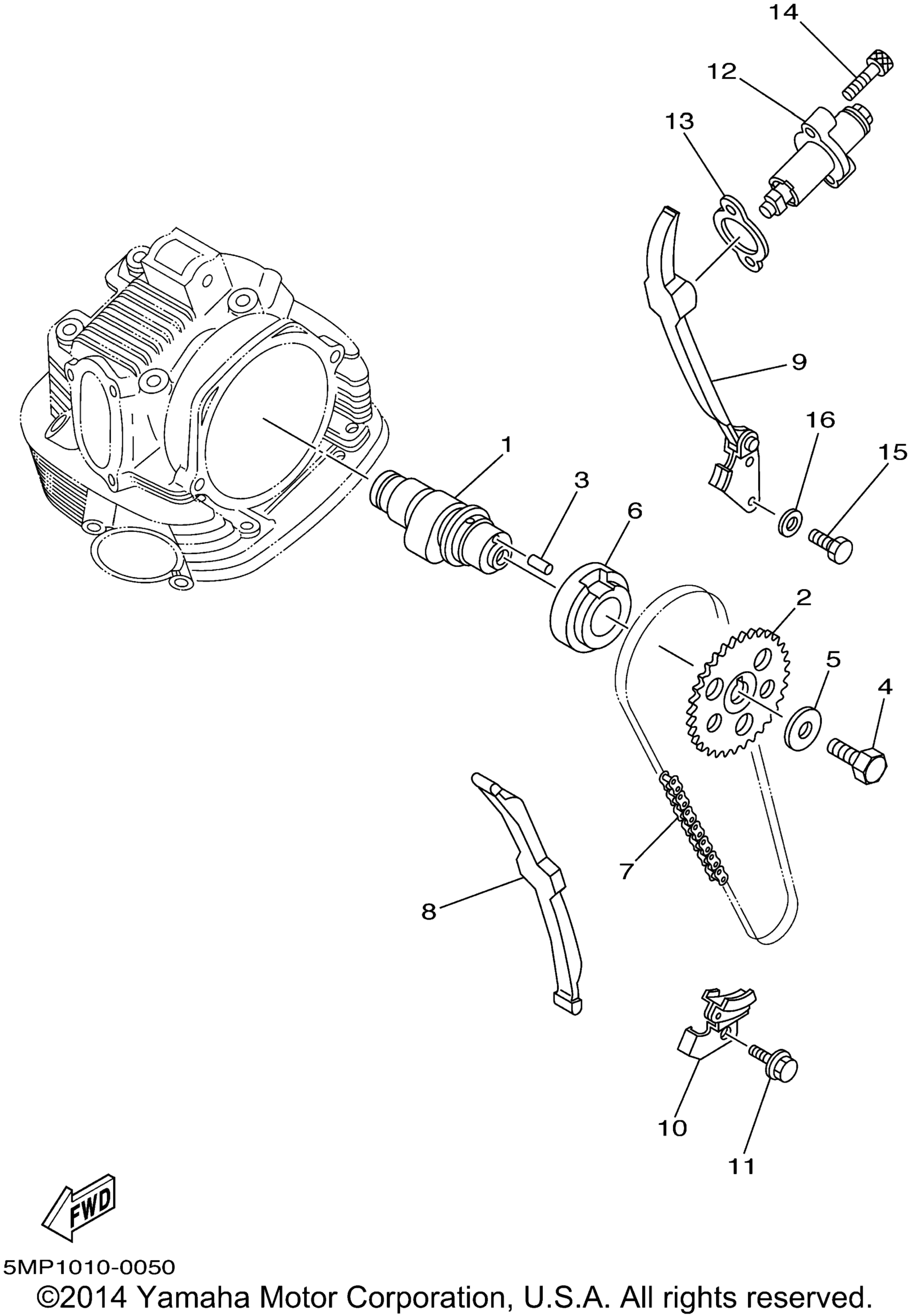 14
12
13
9
16
15
1
3
6
2
5
4
7
8
10
11
FWD
5MP1010-0050
©2014 Yamaha Motor Corporation, U.S.A. All rights reserved.