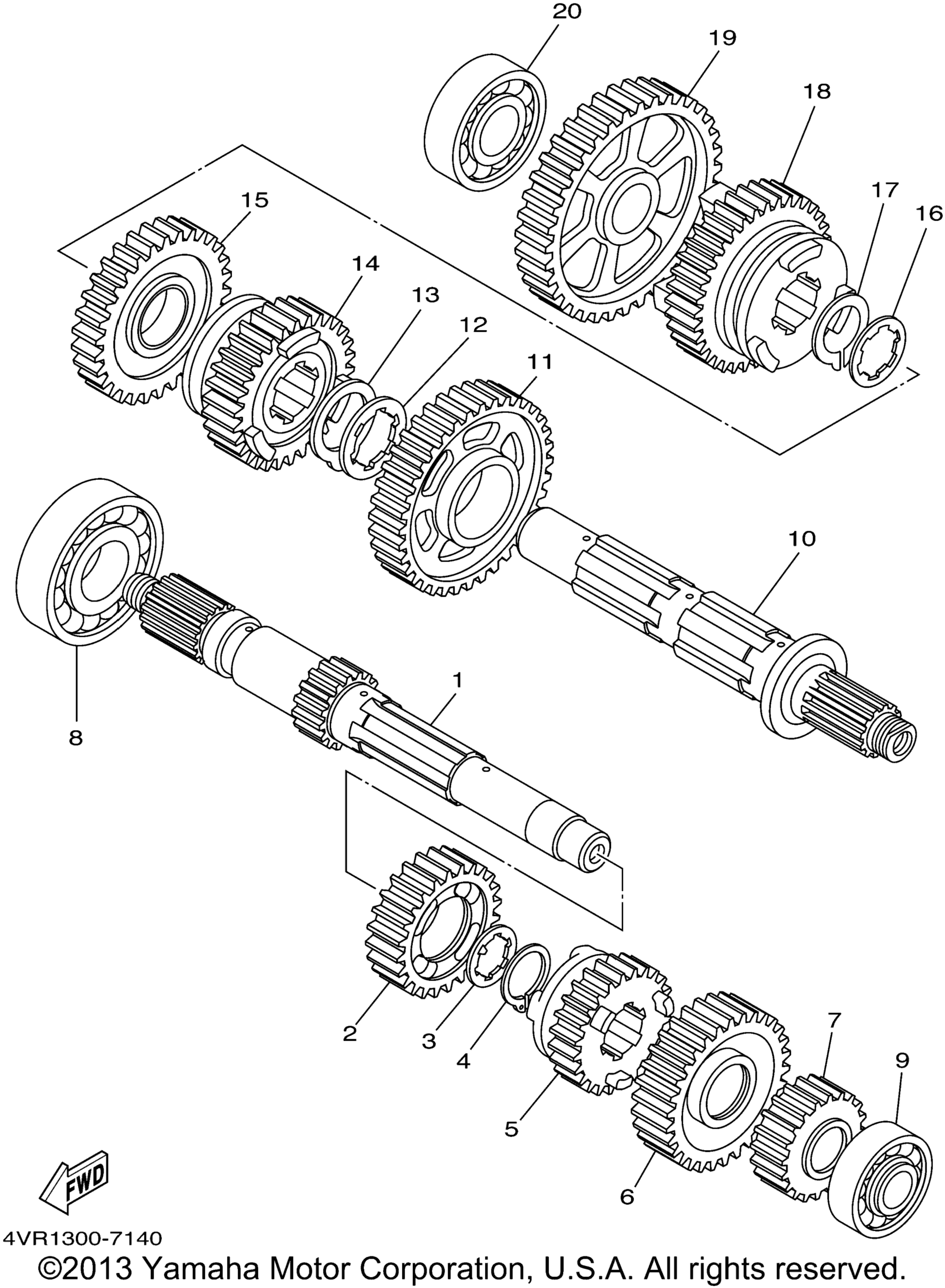 20
19
18
17
16
15
14
13
12
11
10
8
1
2
3
4
5
6
7
9
FWD
4VR1300-7140
©2013 Yamaha Motor Corporation, U.S.A. All rights reserved.