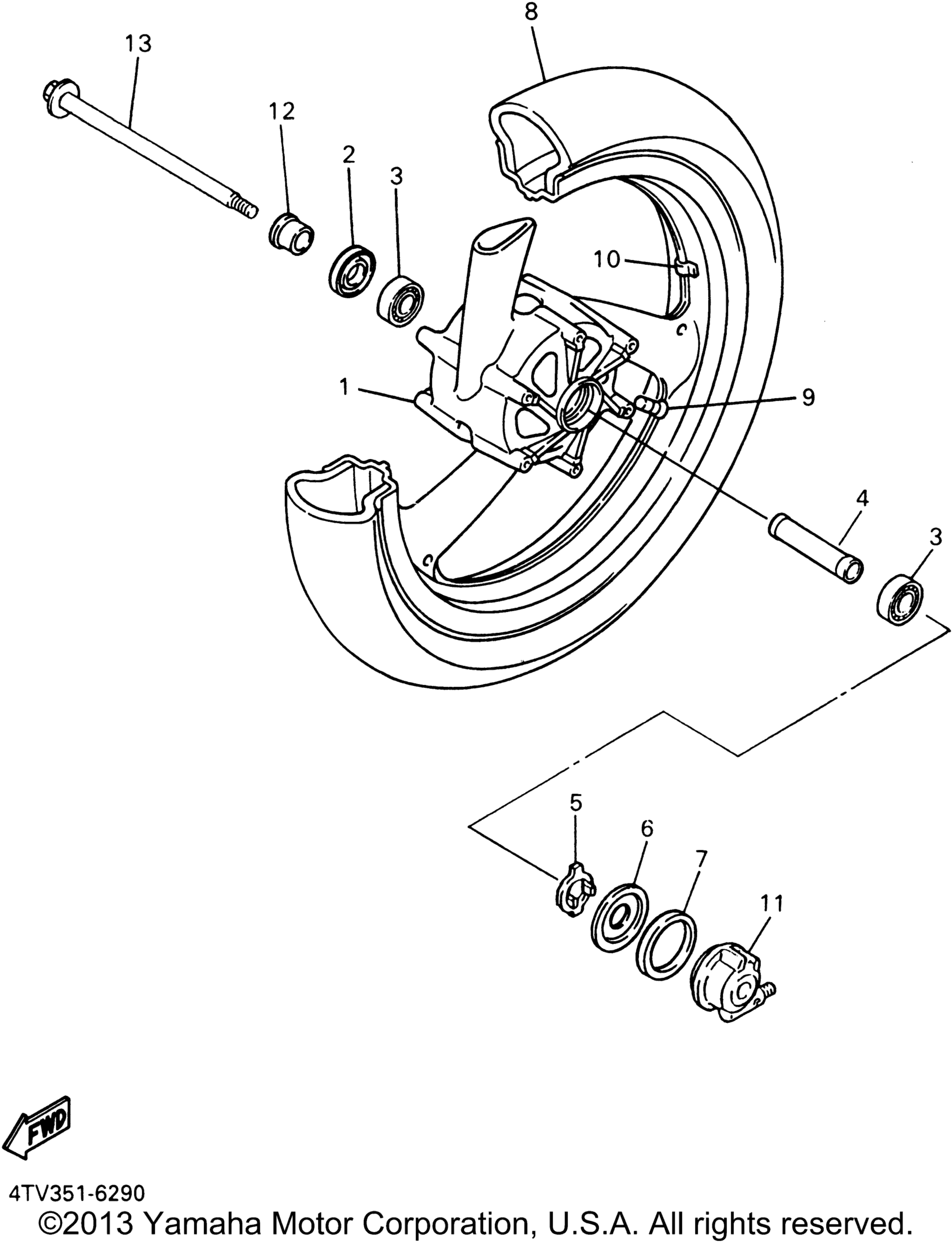 8
13
12
2
3
10
1
9
4
3
5
6
7
11
FWD
4TV351-6290
©2013 Yamaha Motor Corporation, U.S.A. All rights reserved.