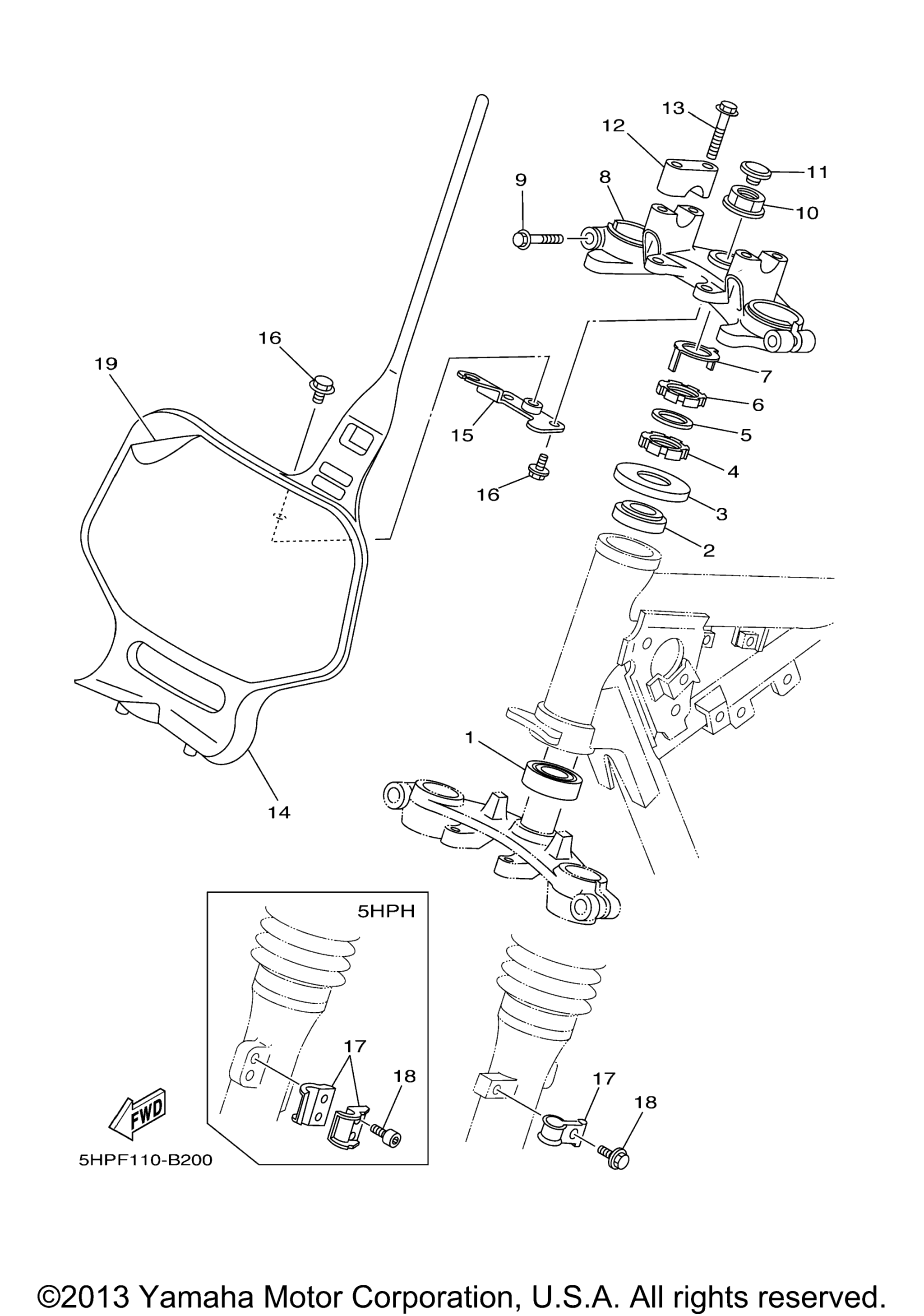 13
12
11
9
8
10
16
19
7
6
15
5
4
16
3
2
1
14
5HPH
17
18
17
18
FWD
5HPF110-B200

©2013 Yamaha Motor Corporation, U.S.A. All rights reserved.