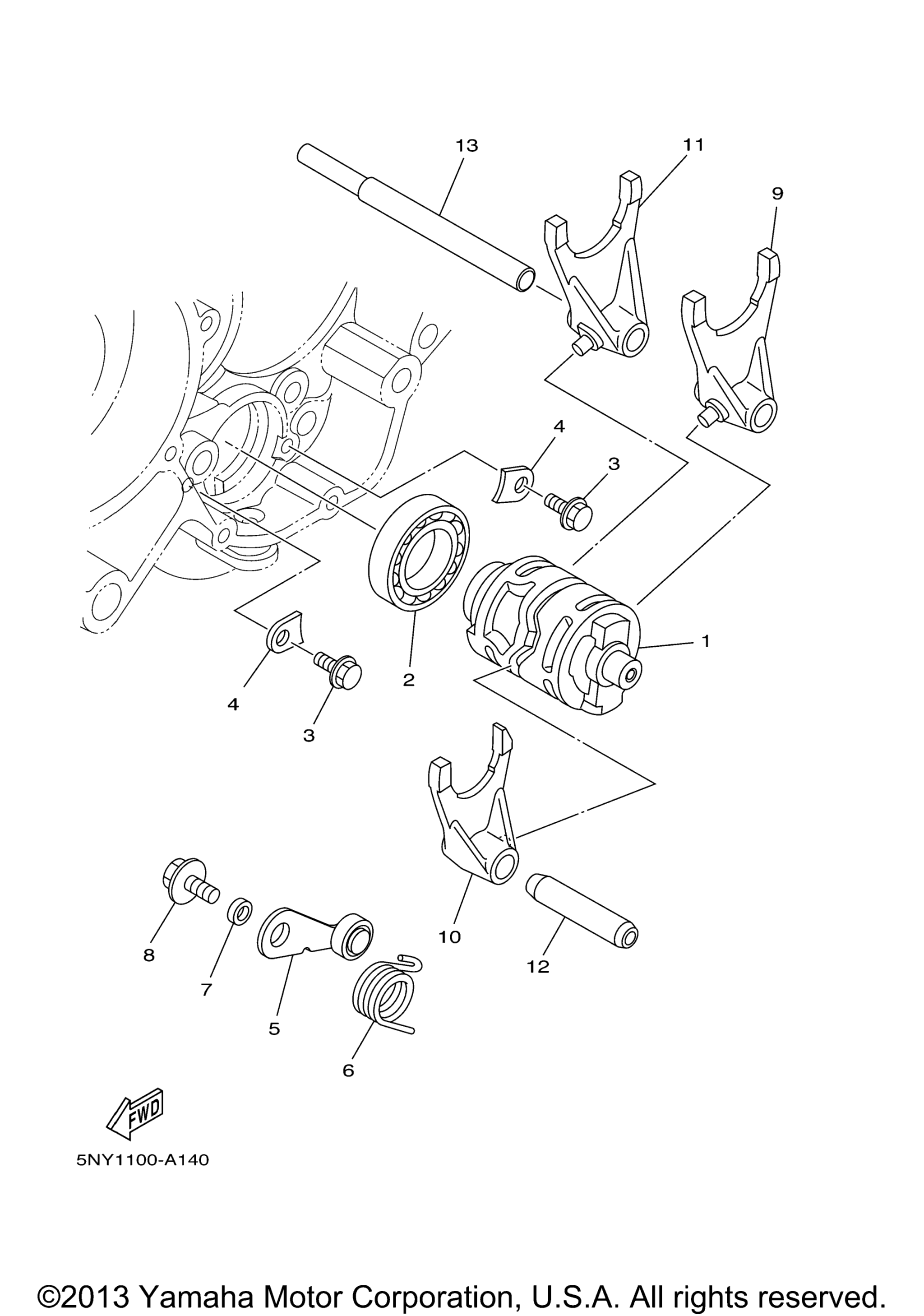 13
11
9
4
3
1
2
4
3
10
12
8
7
5
6
FWD
5NY1100-A140

©2013 Yamaha Motor Corporation, U.S.A. All rights reserved.