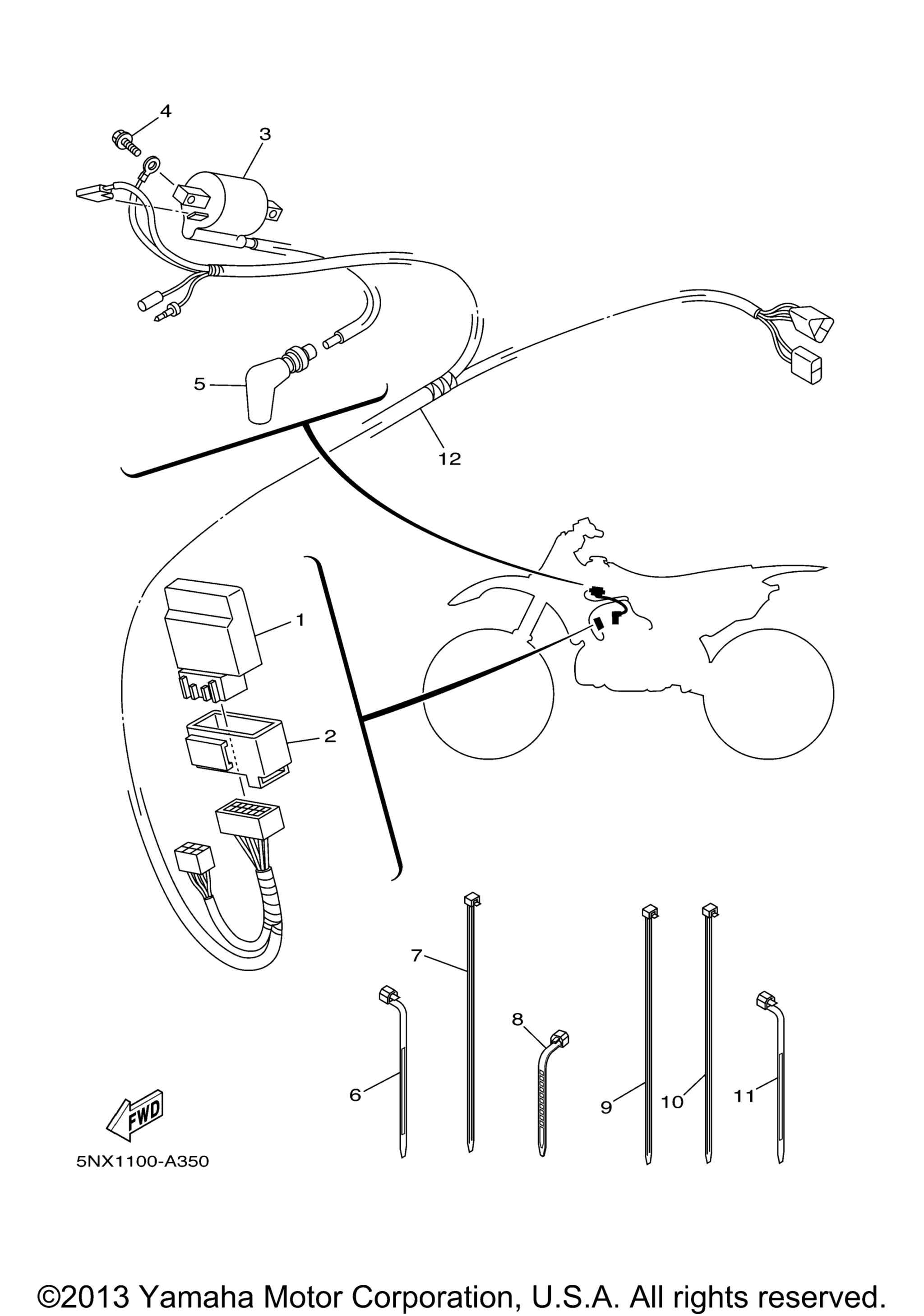 4
3
5
12
1
2
7
8
6
9
10
11
FWD
5NX1100-A350

©2013 Yamaha Motor Corporation, U.S.A. All rights reserved.