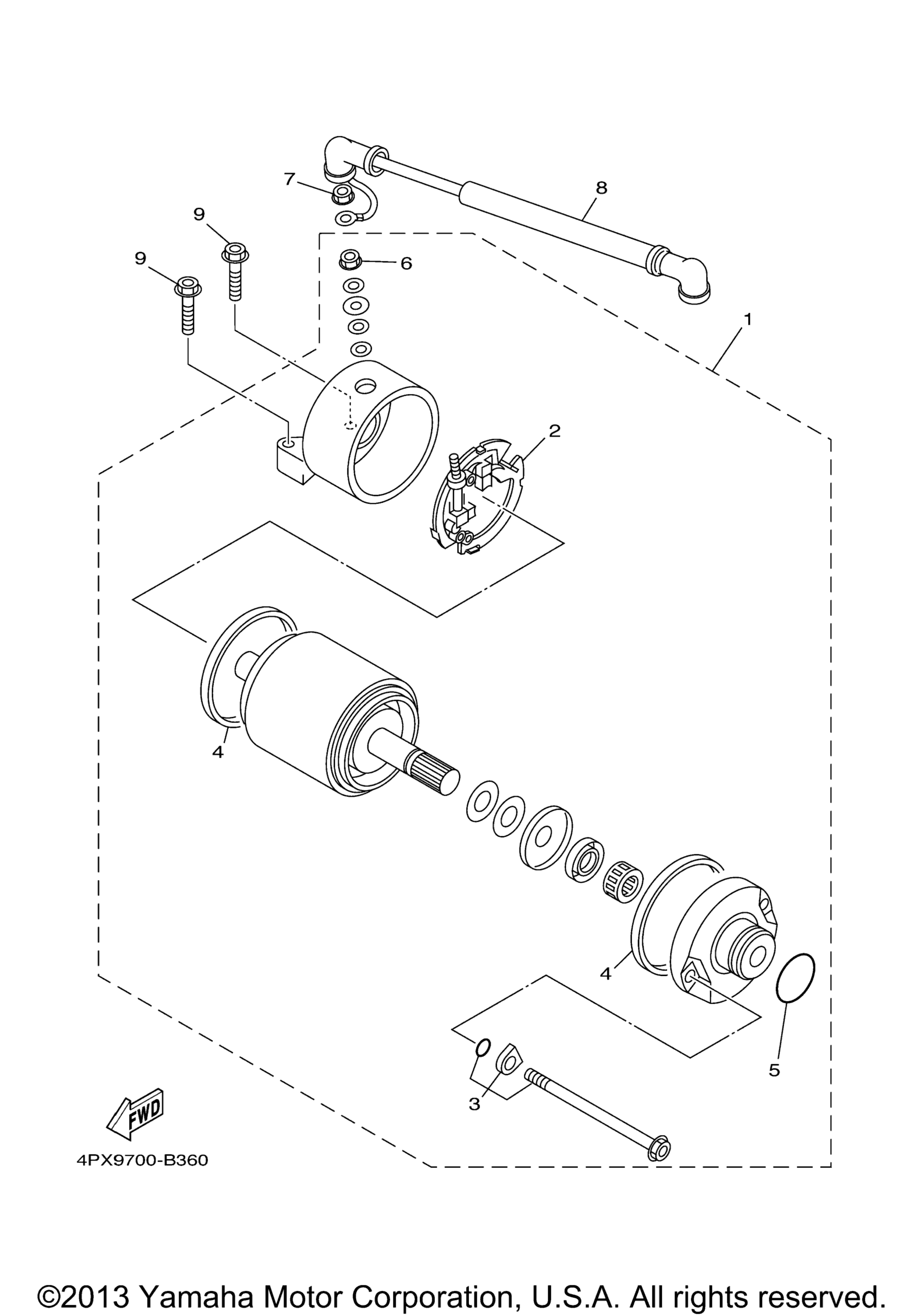 7
8
9
9
6
1
2
4
4
5
3
FWD
4PX9700-B360

©2013 Yamaha Motor Corporation, U.S.A. All rights reserved.