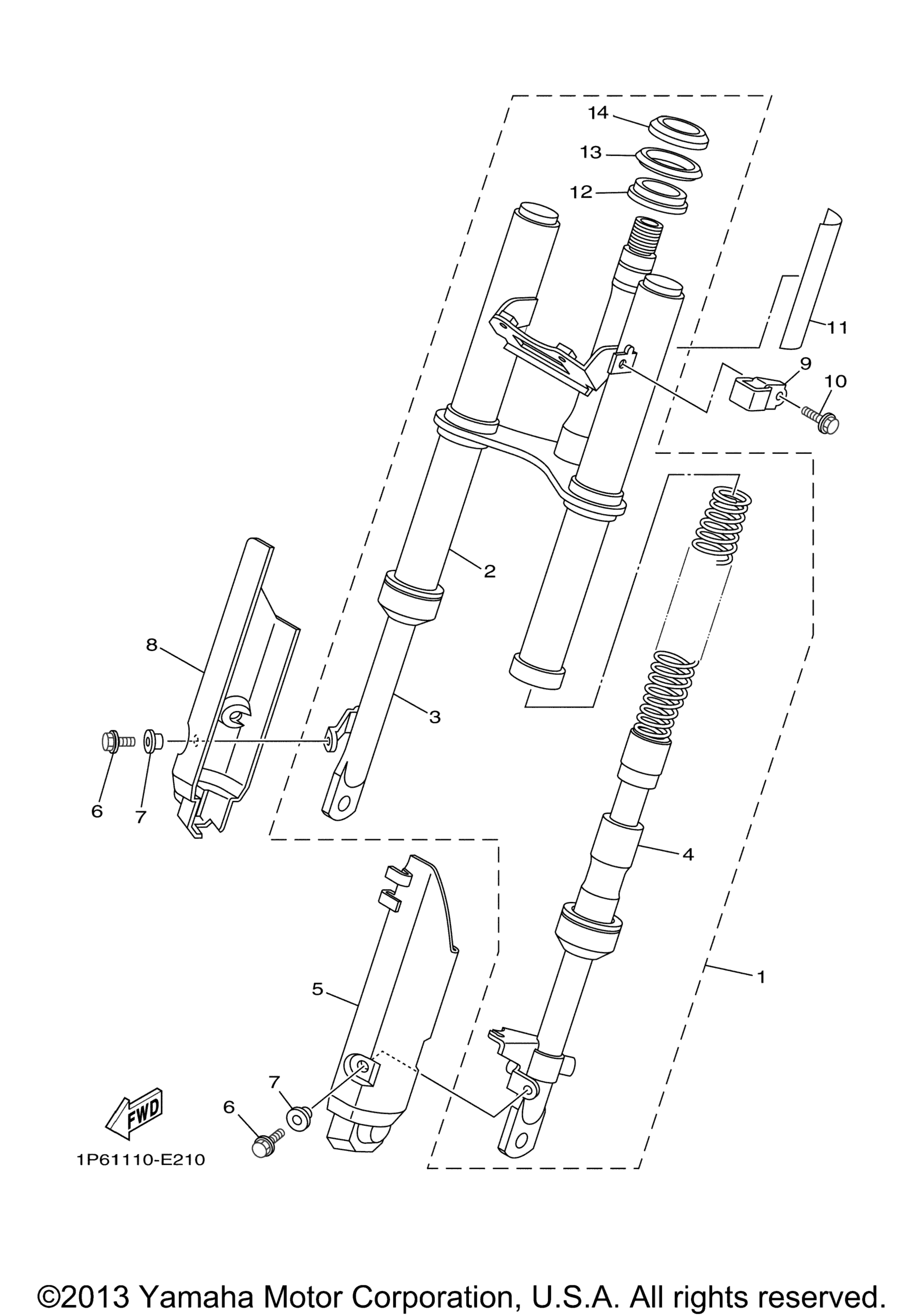 14
13
12
11
9
10
2
8
3
6
7
4
5
1
7
6
FWD
1P61110-E210
©2013 Yamaha Motor Corporation, U.S.A. All rights reserved.