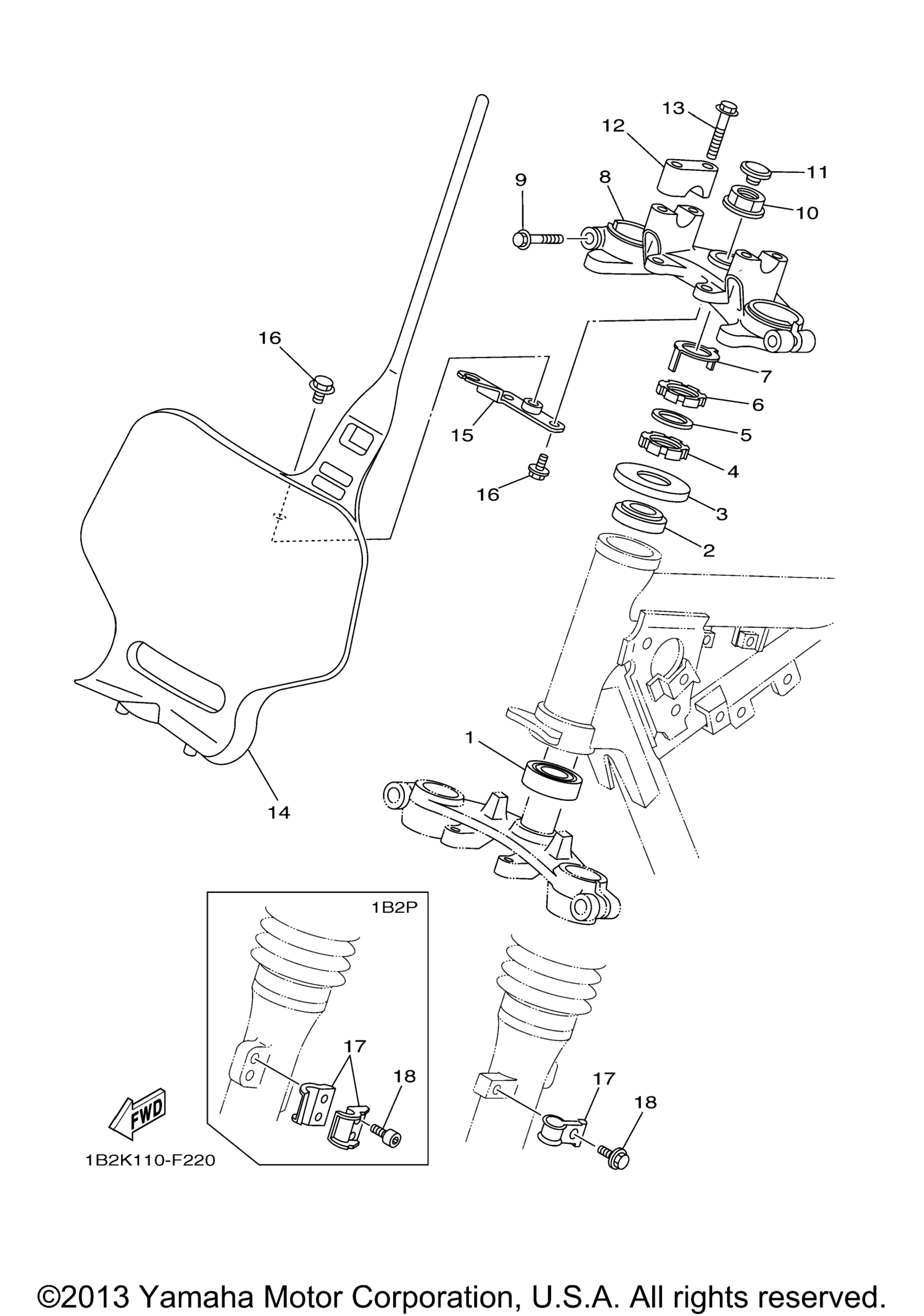 13
12
11
9
8
10
16
7
6
15
5
4
16
3
2
1
14
1B2P
17
18
17
18
FWD
1B2K110-F220

©2013 Yamaha Motor Corporation, U.S.A. All rights reserved.