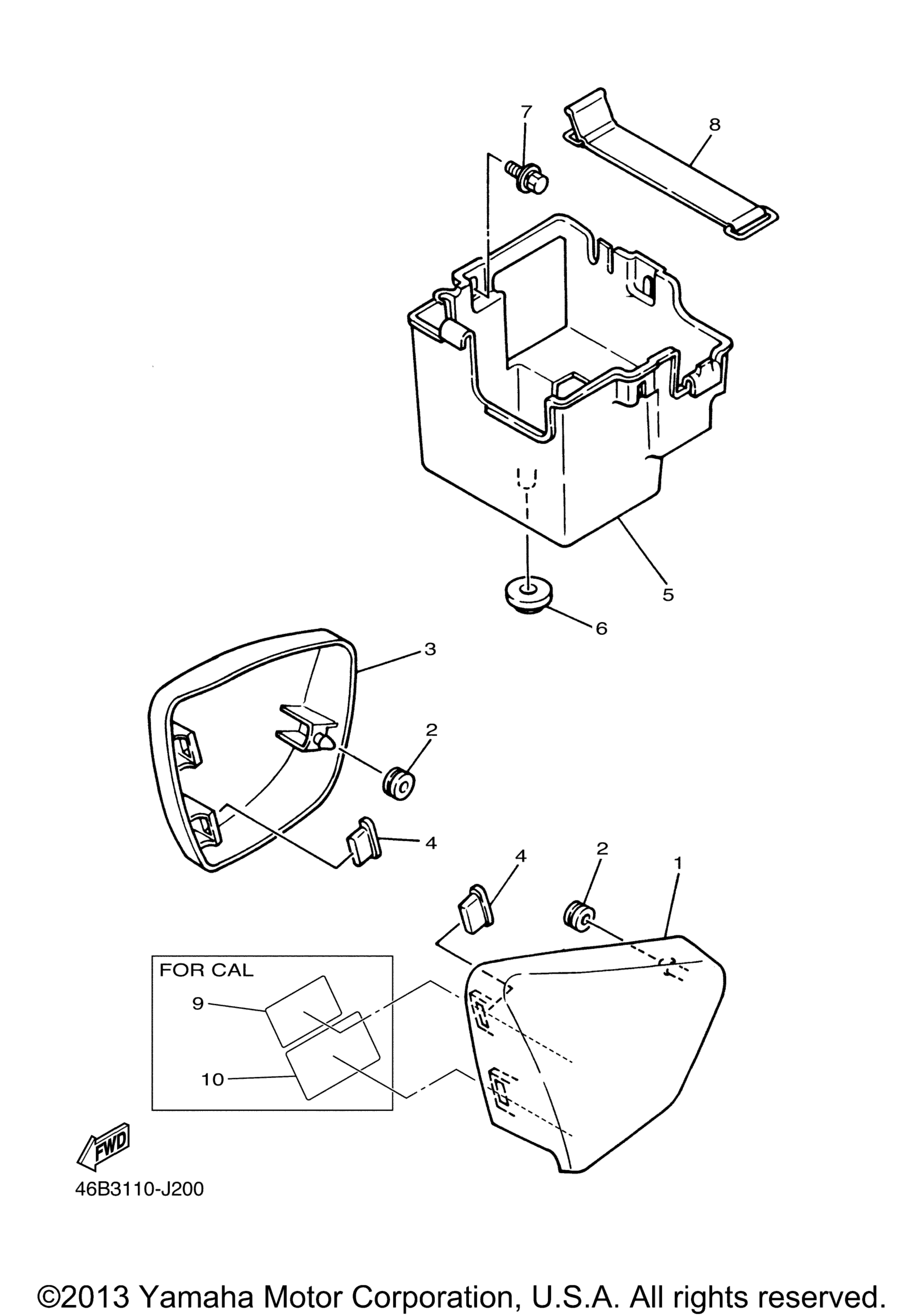 7
8
5
6
3
2
4
4
2
1
FOR CAL
9
10
FWD
46B3110-J200

©2013 Yamaha Motor Corporation, U.S.A. All rights reserved.