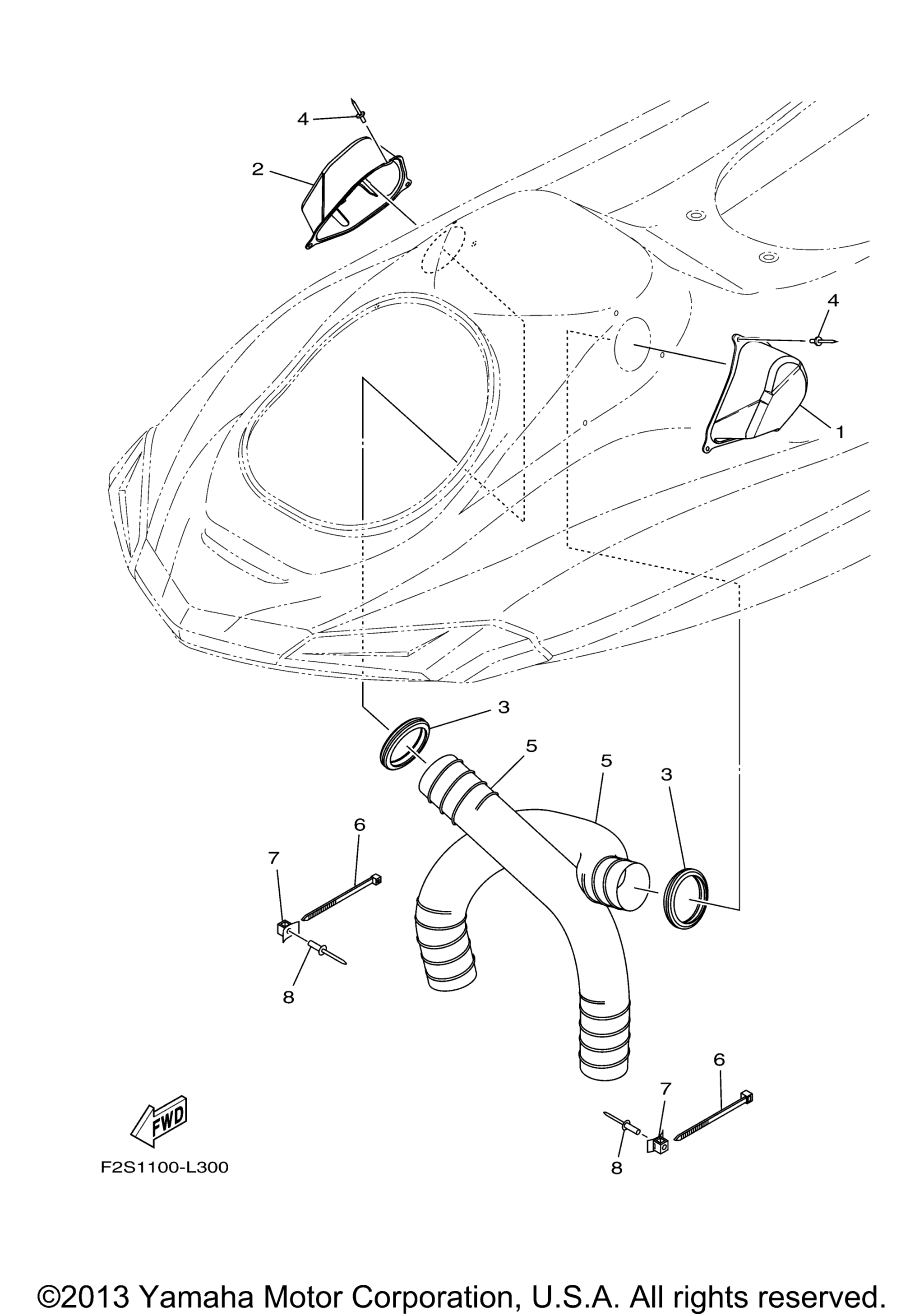 4
2
4
1
3
5
5
3
6
7
8
6
7
8
FWD
F2S1100-L300
©2013 Yamaha Motor Corporation, U.S.A. All rights reserved.