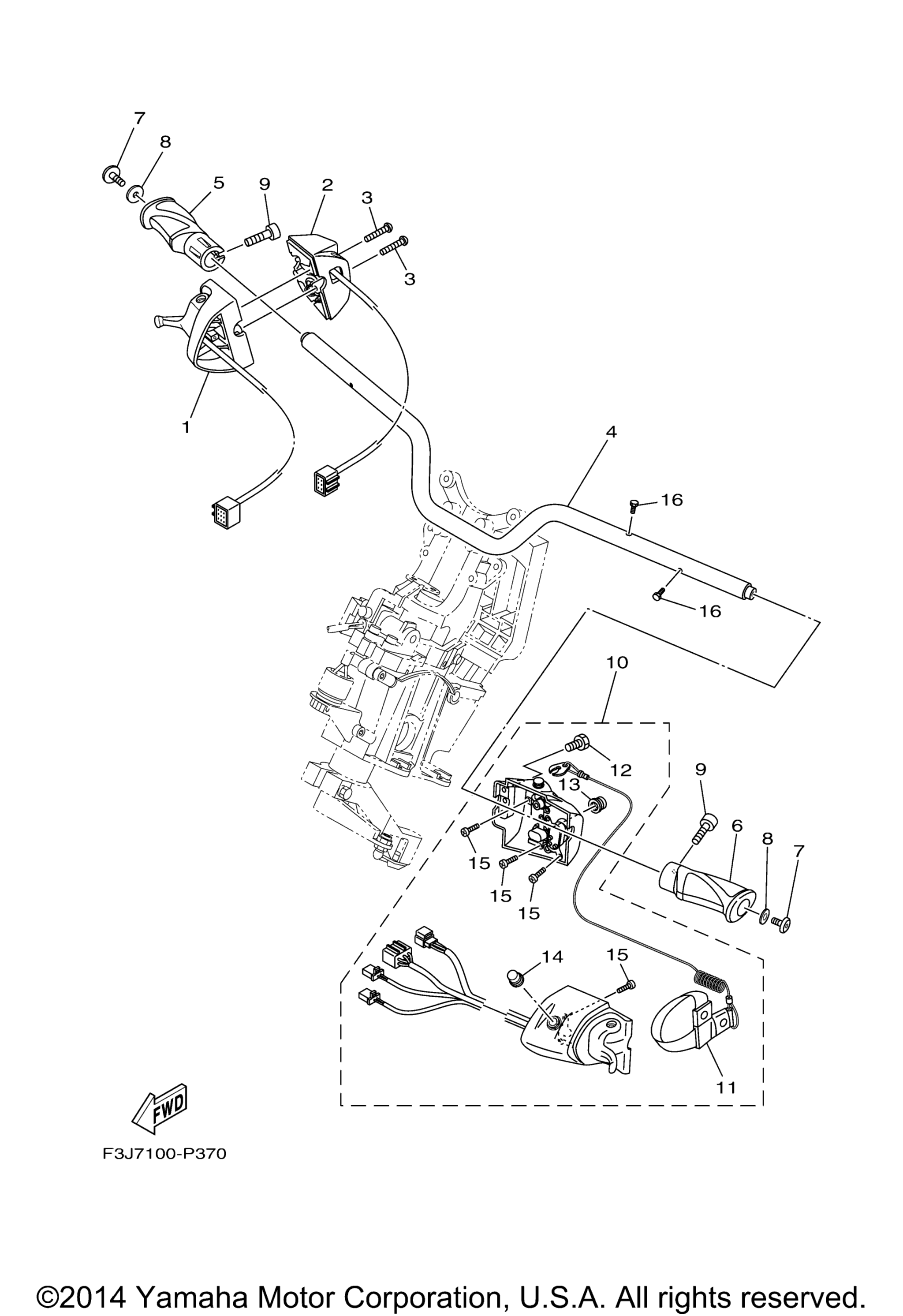 7
8
5
9
2
3
3
1
4
16
16
10
12
13
9
6
8
7
15
15
15
14
15
11
FWD
F3J7100-P370

©2014 Yamaha Motor Corporation, U.S.A. All rights reserved.