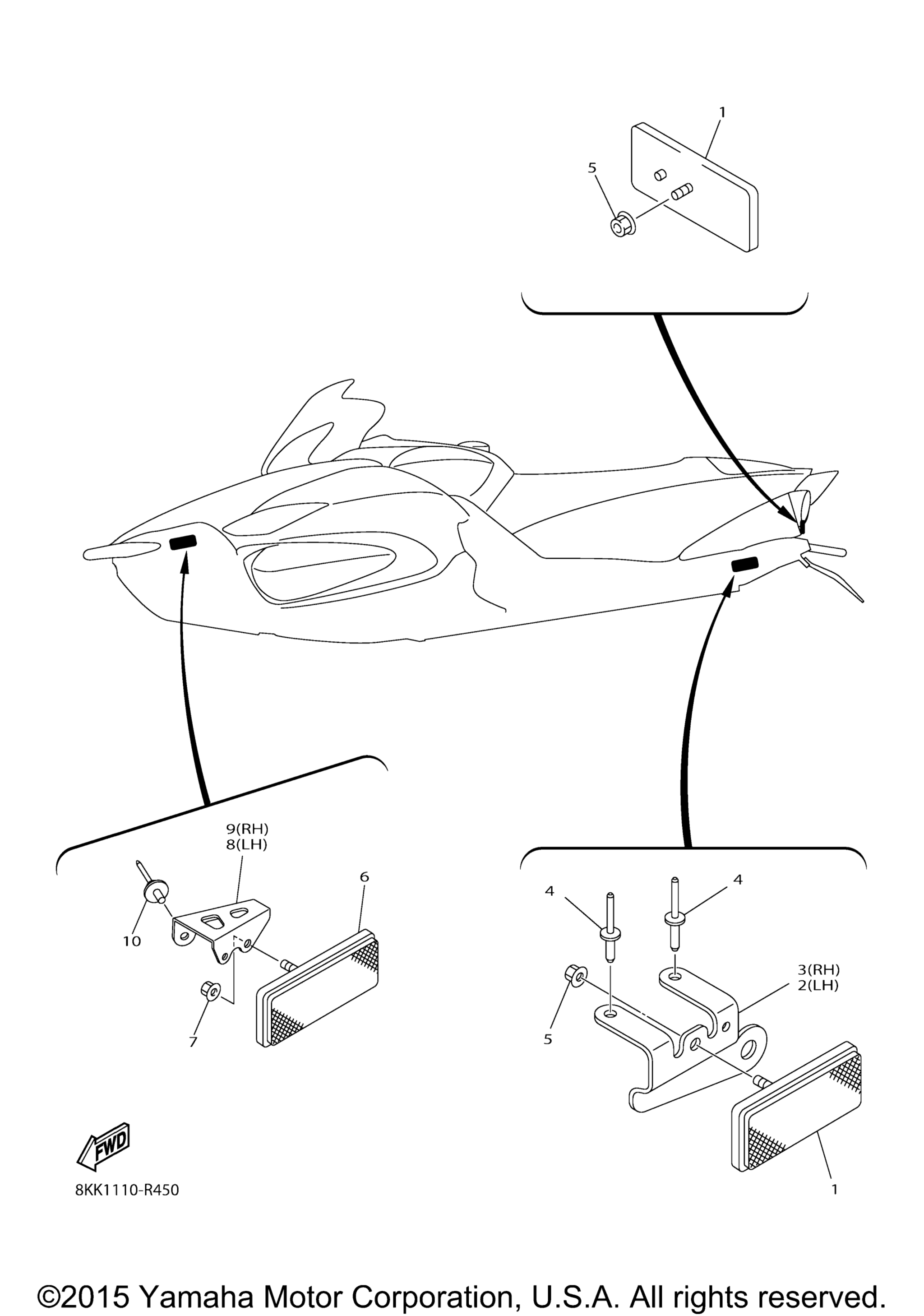 1
5

9(RH)
8(LH)
6
10
7

4
4
3(RH)
2(LH)
5
1

FWD

8KK1110-R450

©2015 Yamaha Motor Corporation, U.S.A. All rights reserved.