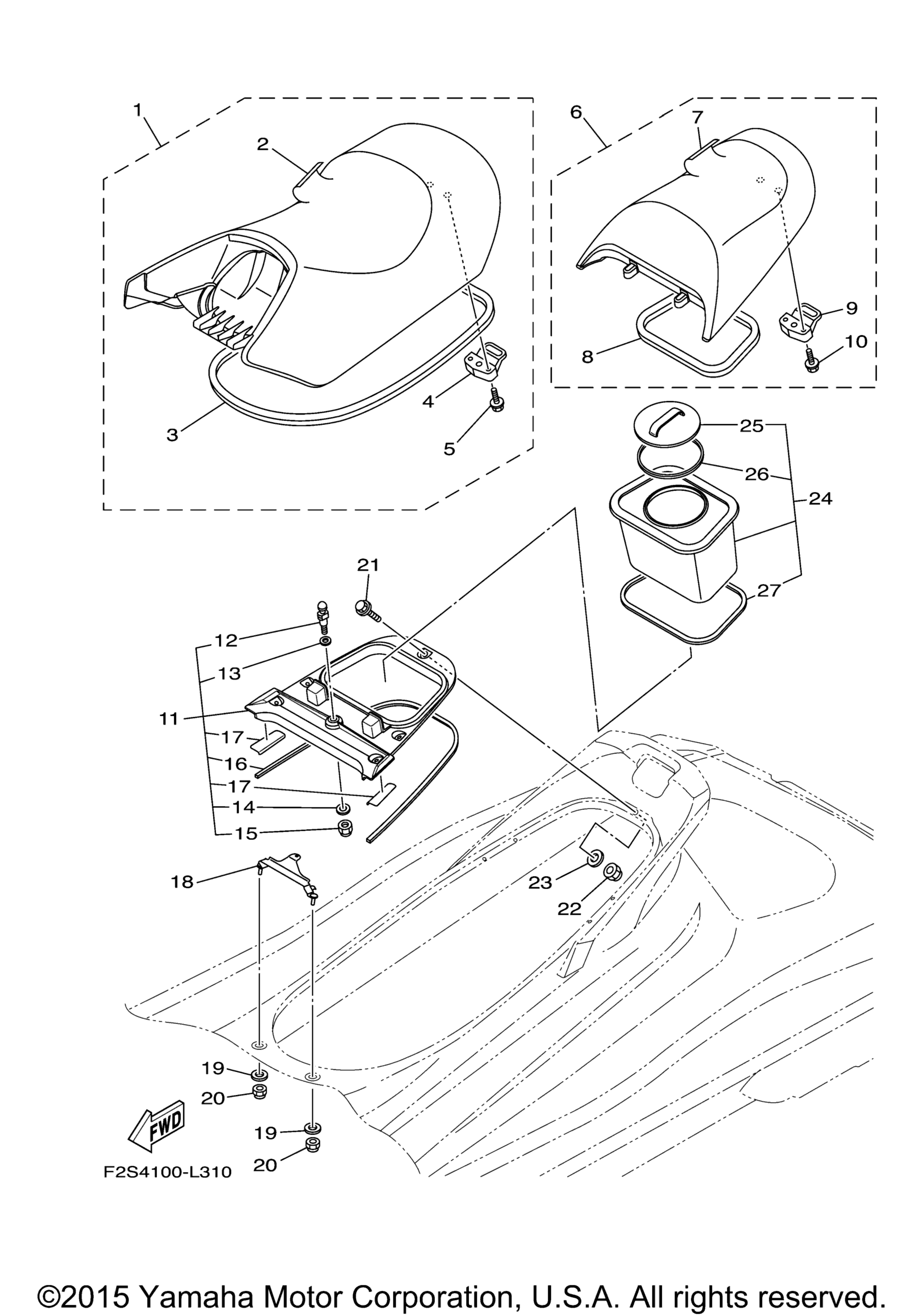 1
2
3
4
5
6
7
8
9
10
25
26
24
27
21
12
13
11
17
16
17
14
15
18
23
22
19
20
19
20
FWD
F2S4100-L310

©2015 Yamaha Motor Corporation, U.S.A. All rights reserved.