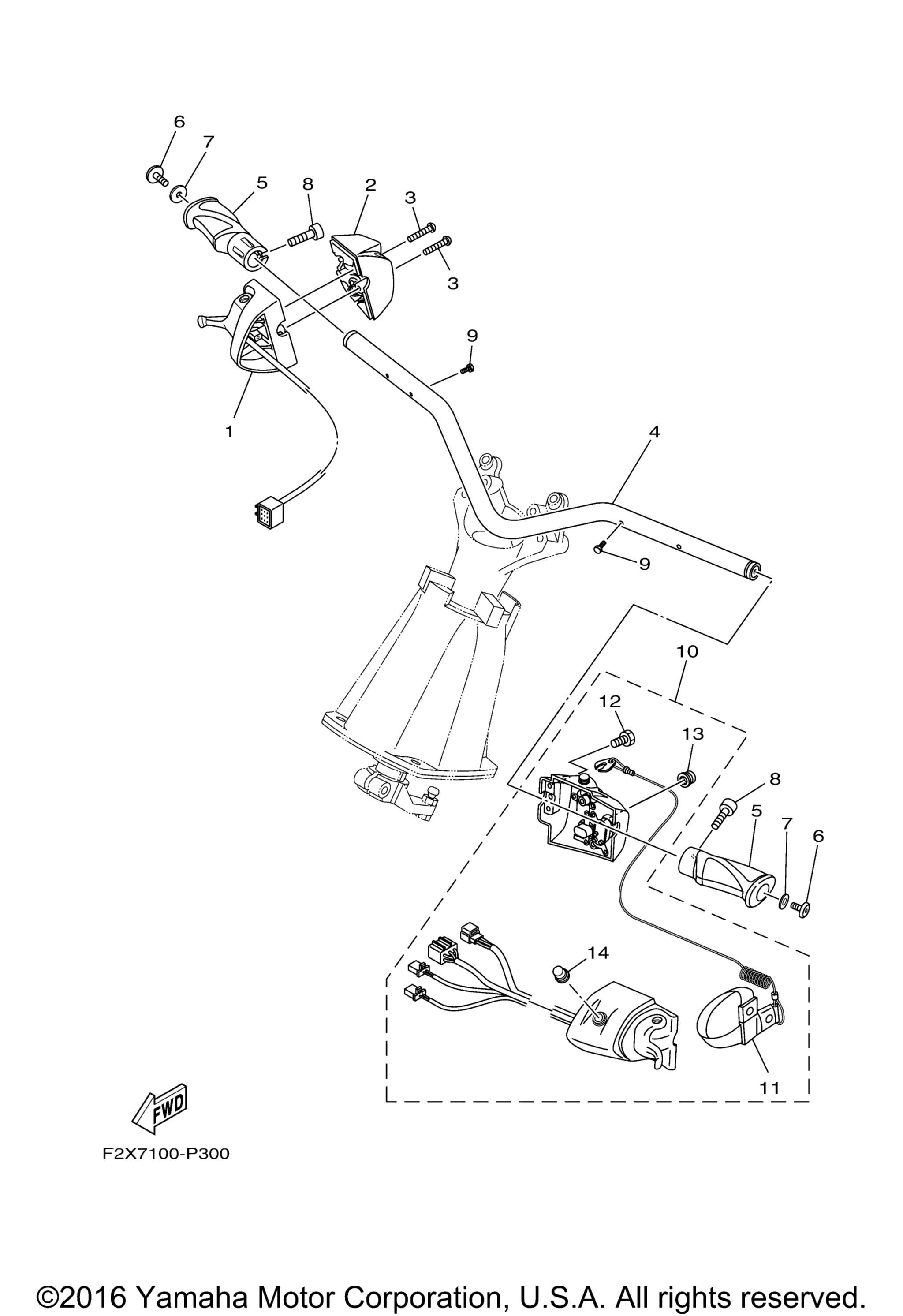 6
7
5
8
2
3
3
9
1
4
9
10
12
13
8
5
7
6
14
11
FWD
F2X7100-P300

©2016 Yamaha Motor Corporation, U.S.A. All rights reserved.