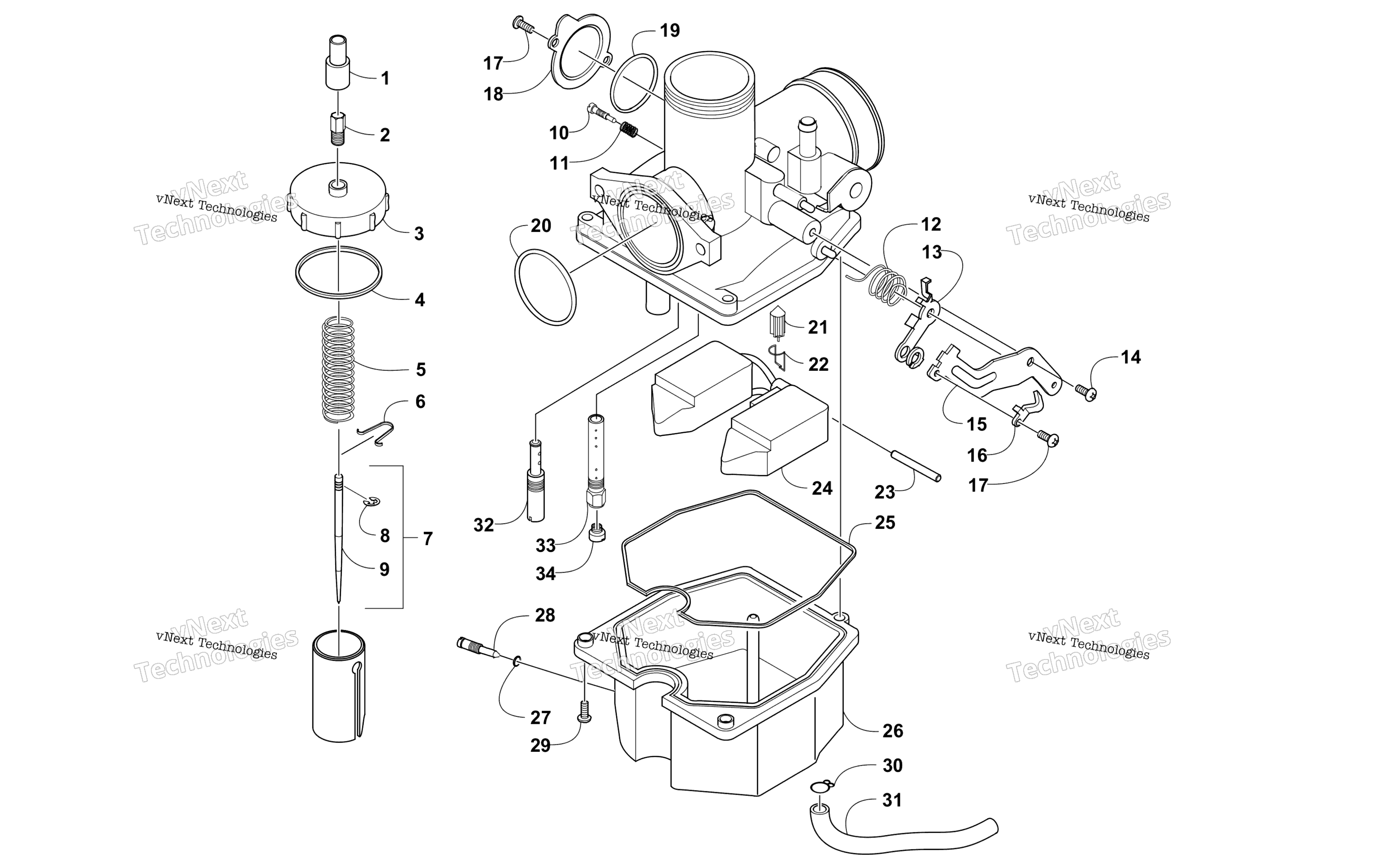 1
2
3
4
5
6
7
8
9
17
18
19
10
11
20
12
13
14
15
16
17
21
22
23
24
25
32
33
34
28
27
29
26
30
31
vNext Technologies
vNext Technologies
vNext Technologies
vNext Technologies
vNext Technologies
vNext Technologies
vNext Technologies
vNext Technologies
vNext Technologies
vNext Technologies
vNext Technologies
vNext Technologies