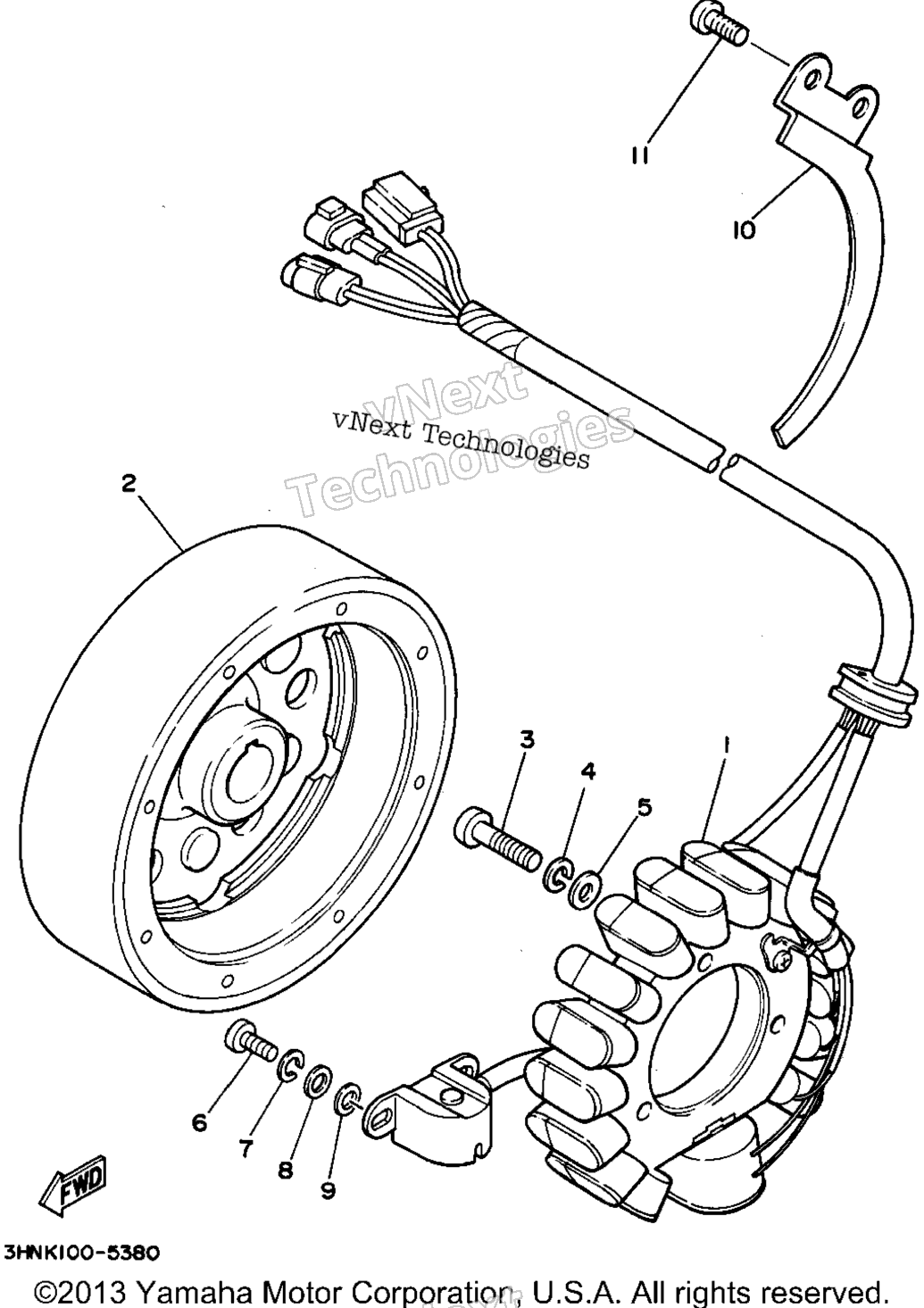 11

10

vNext Technologies

vNext Technologies

2

3

4

5

1

6

7

8

9

FWD

3HNK100-5380

©2013 Yamaha Motor Corporation, U.S.A. All rights reserved.