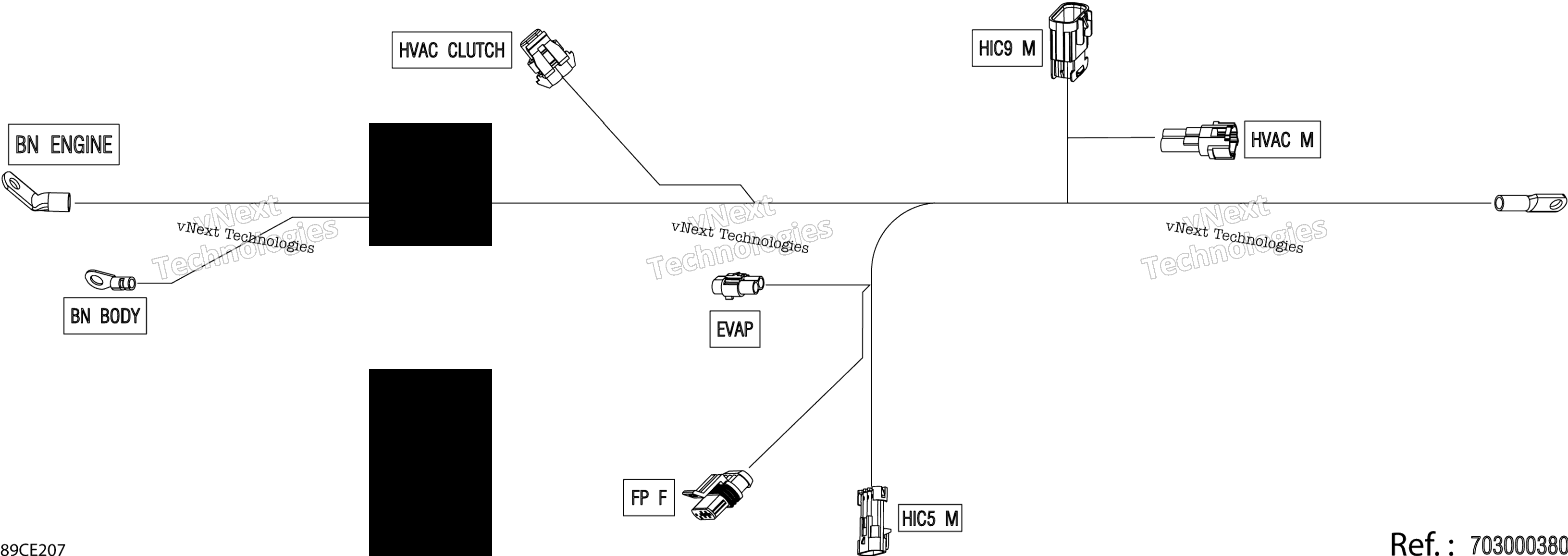 HVAC CLUTCH

HIC9 M

BN ENGINE

HVAC M

vNext Technologies

vNext Technologies

vNext Technologies

vNext Technologies

vNext Technologies

vNext Technologies

BN BODY

EVAP

FP F

HIC5 M

89CE207

Ref. : 703000380