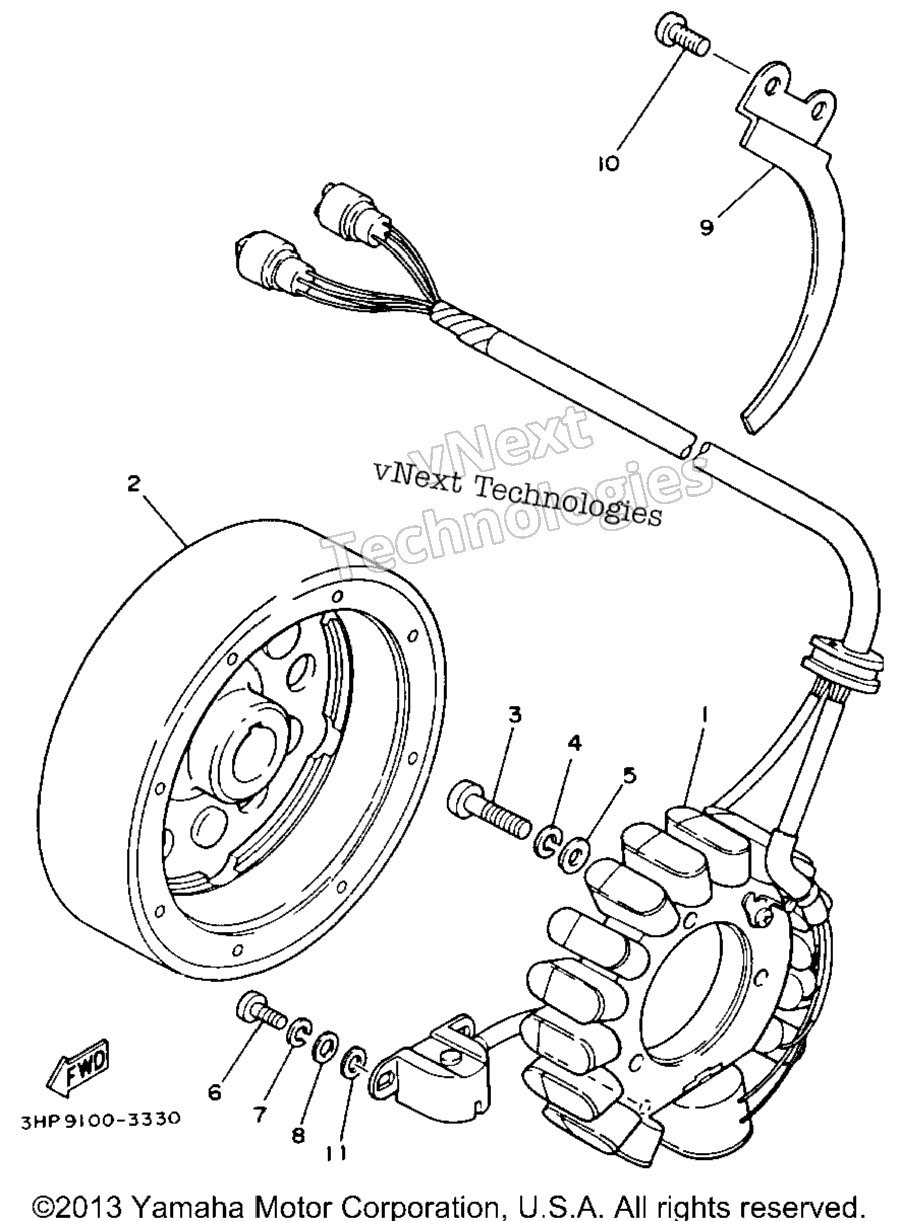 10
9
vNext Technologies
vNext Technologies
2
3
4
5
1
6
7
8
11
FWD
3HP9100-3330
©2013 Yamaha Motor Corporation, U.S.A. All rights reserved.