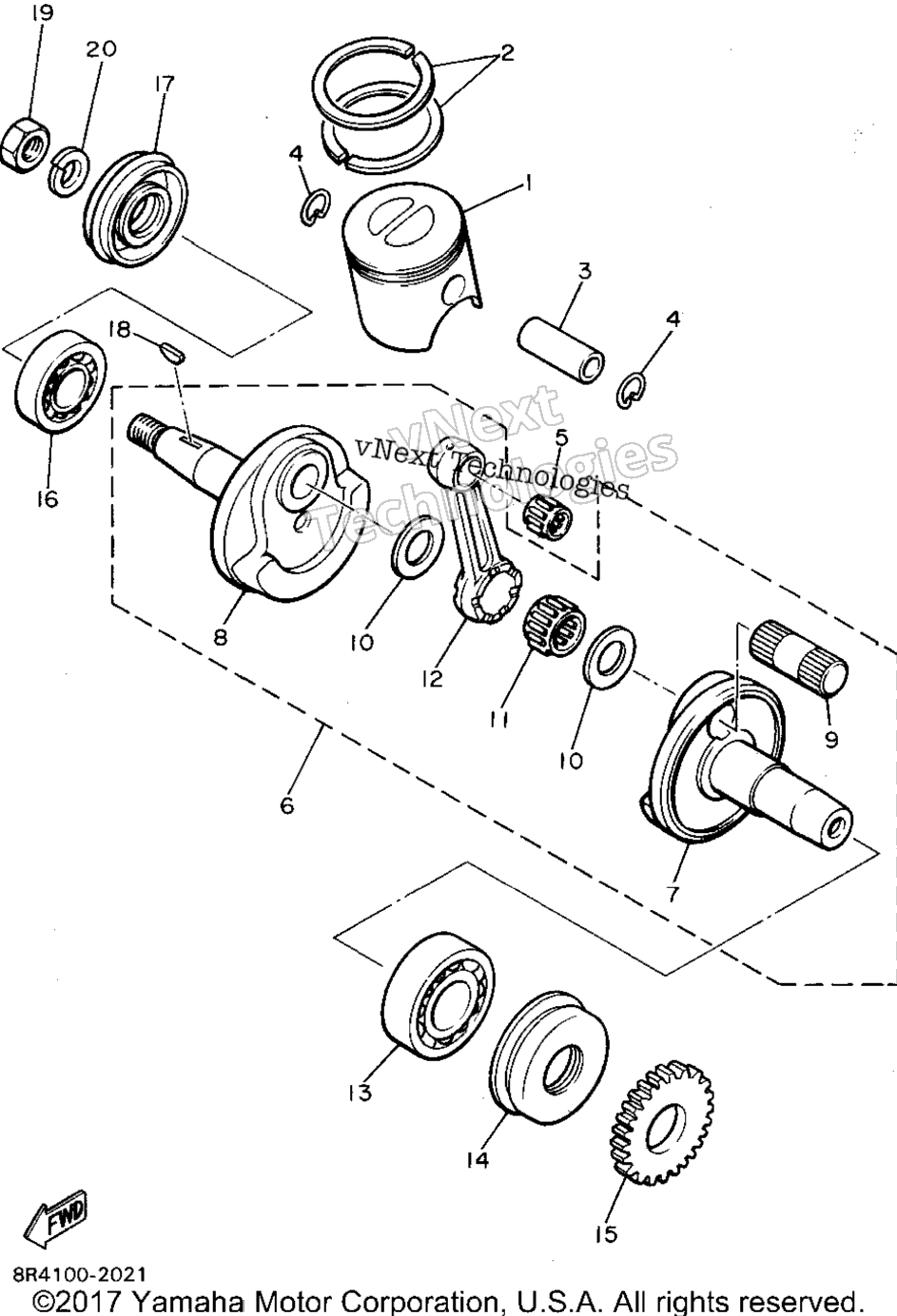 19
20
17
2
4
1
3
4
18
16
vNext Technologies
vNext Technologies
5
8
10
12
11
10
9
6
7
13
14
15
FWD
8R4100-2021
©2017 Yamaha Motor Corporation, U.S.A. All rights reserved.